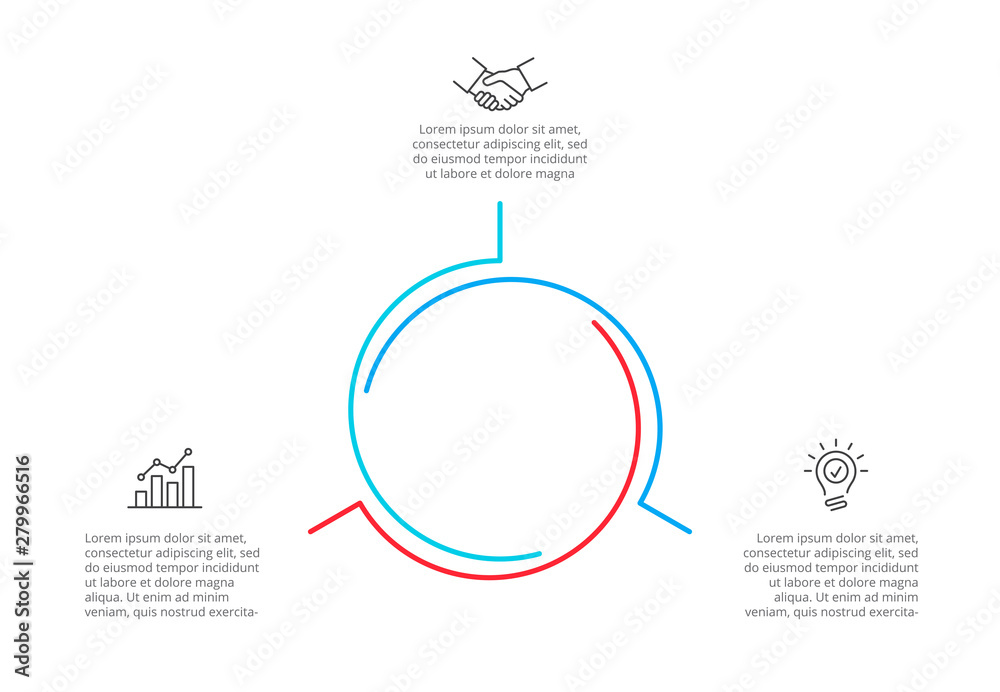 Lorem ipsum dolor sit amet, consectetur adipiscing elit, sed do eiusmod tempor incididunt ut labore et dolore magna

Lorem ipsum dolor sit amet, consectetur adipiscing elit, sed do eiusmod tempor incididunt ut labore et dolore magna aliqua. Ut enim ad minim veniam, quis nostrud exercita-

Lorem ipsum dolor sit amet, consectetur adipiscing elit, sed do eiusmod tempor incididunt ut labore et dolore magna aliqua. Ut enim ad minim veniam, quis nostrud exercita-

Adobe Stock | #279966516