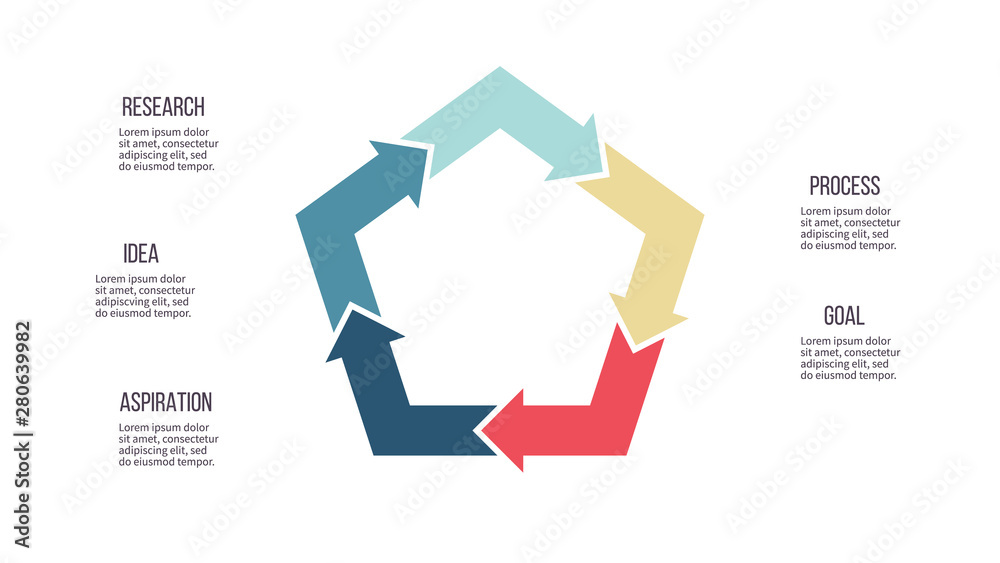 RESEARCH
Lorem ipsum dolor sit amet, consectetur adipiscing elit, sed do eiusmod tempor.

IDEA
Lorem ipsum dolor sit amet, consectetur adipiscving elit, sed do eiusmod tempor.

ASPIRATION
Lorem ipsum dolor sit amet, consectetur adipiscing elit, sed do eiusmod tempor.

PROCESS
Lorem ipsum dolor sit amet, consectetur adipiscing elit, sed do eiusmod tempor.

GOAL
Lorem ipsum dolor sit amet, consectetur adipiscing elit, sed do eiusmod tempor.

Adobe Stock | #280639982