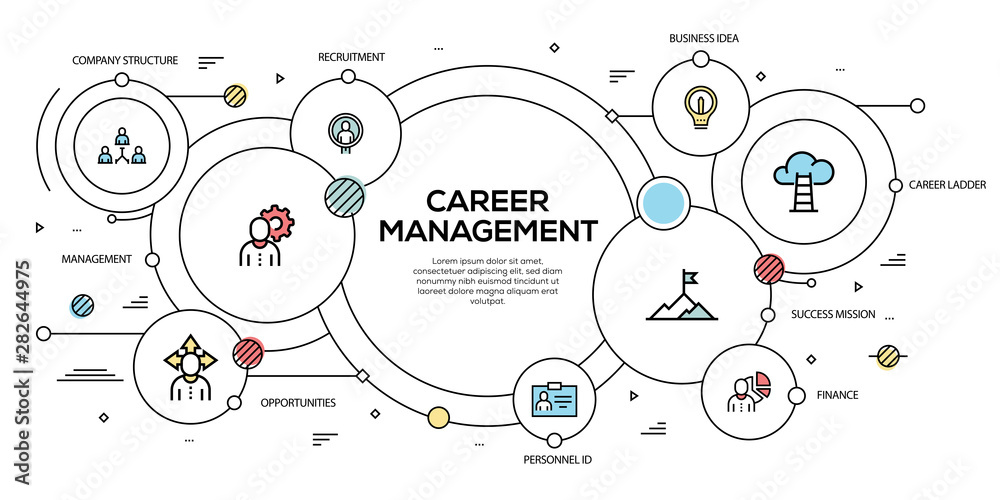 COMPANY STRUCTURE

RECRUITMENT

BUSINESS IDEA

CAREER LADDER

MANAGEMENT

CAREER MANAGEMENT

Lorem ipsum dolor sit amet, consectetuer adipiscing elit, sed diam nonummy nibh euismod tincidunt ut laoreet dolore magna aliquam erat volutpat.

SUCCESS MISSION

OPPORTUNITIES

FINANCE

PERSONNEL ID

Adobe Stock | #282644975