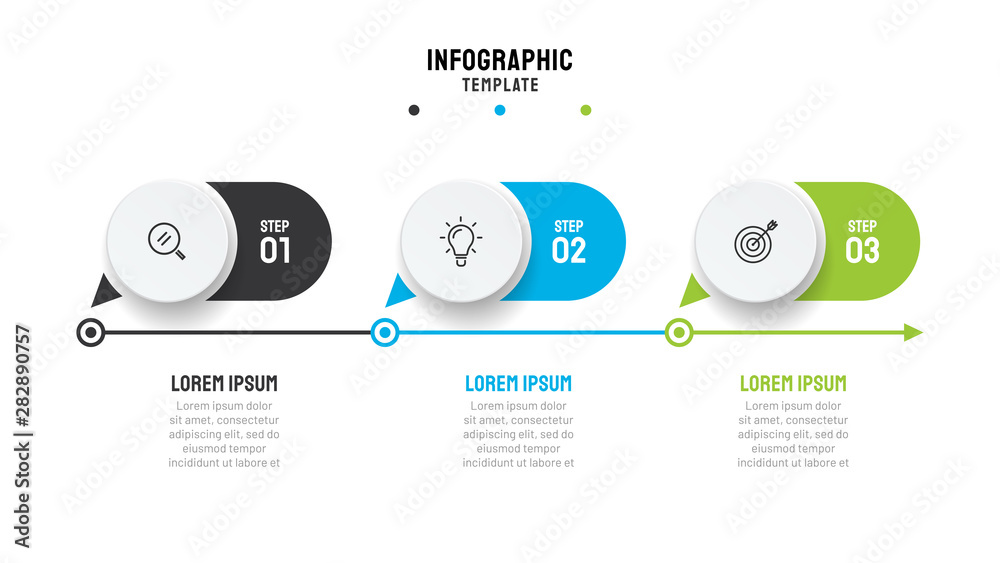 INFOGRAPHIC
TEMPLATE

STEP
01

STEP
02

STEP
03

LOREM IPSUM
Lorem ipsum dolor sit amet, consectetur adipiscing elit, sed do eiusmod tempor incididunt ut labore et

LOREM IPSUM
Lorem ipsum dolor sit amet, consectetur adipiscing elit, sed do eiusmod tempor incididunt ut labore et

LOREM IPSUM
Lorem ipsum dolor sit amet, consectetur adipiscing elit, sed do eiusmod tempor incididunt ut labore et

Adobe Stock | #282890757