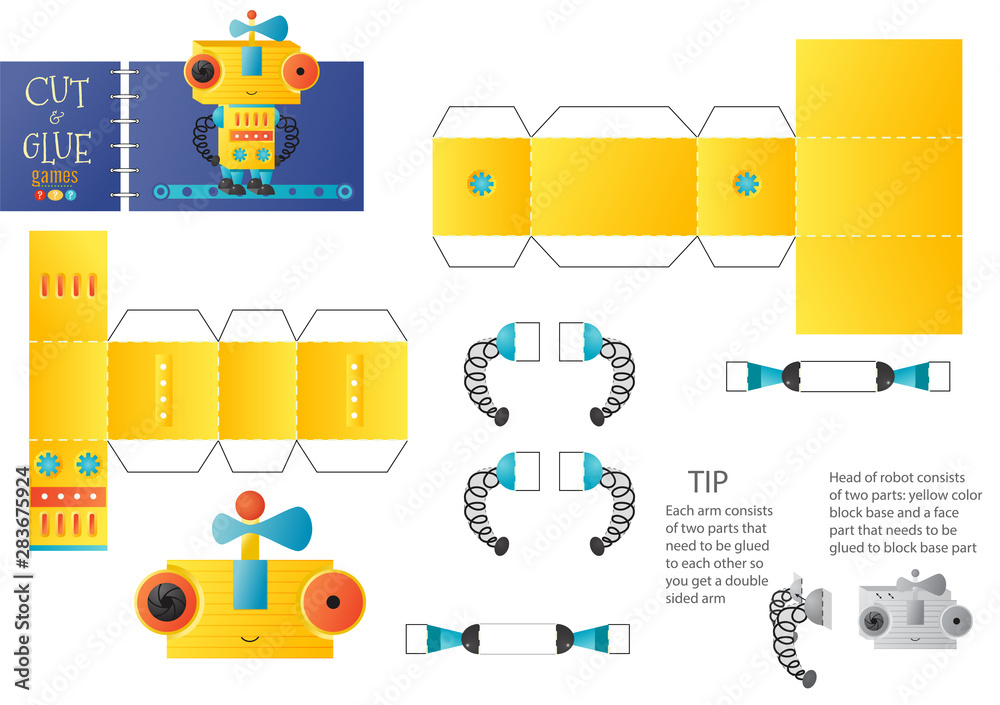 CUT
&
GLUE
games
? ? ?

TIP

Each arm consists of two parts that need to be glued to each other so you get a double sided arm

Head of robot consists of two parts: yellow color block base and a face part that needs to be glued to block base part

Adobe Stock | #283675924