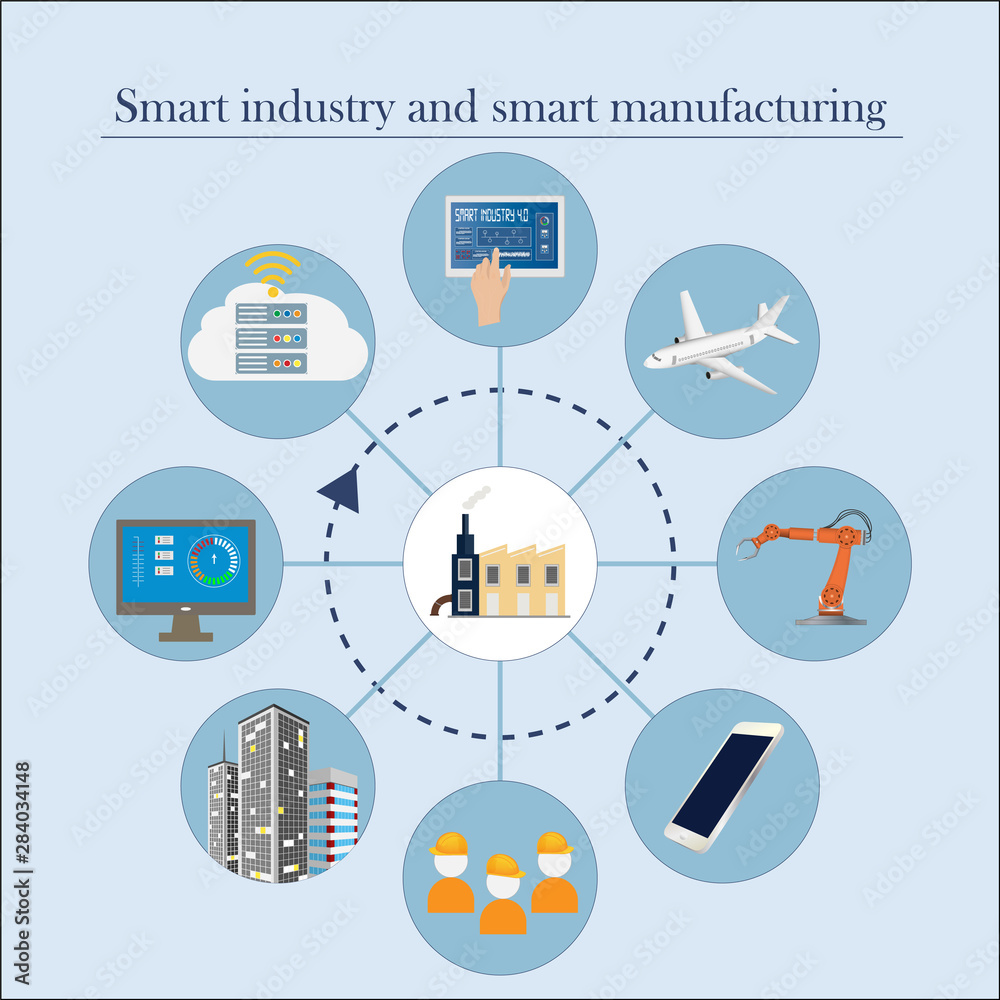 Smart industry and smart manufacturing

SMART INDUSTRY 4.0

Adobe Stock | #284034148