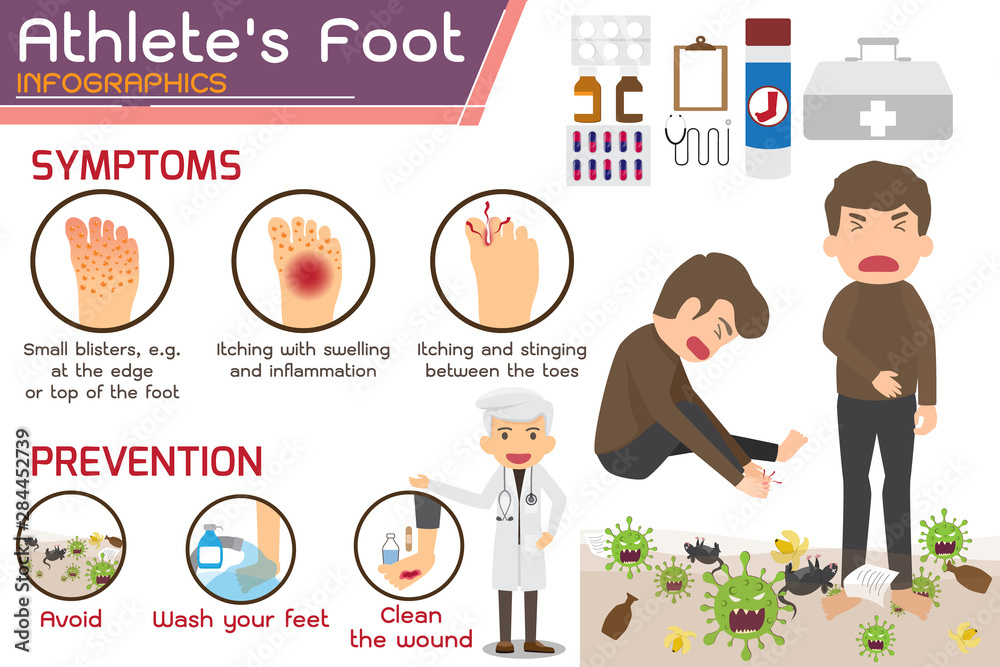 Athlete's Foot
INFOGRAPHICS

SYMPTOMS

Small blisters, e.g. at the edge or top of the foot

Itching with swelling and inflammation

Itching and stinging between the toes

PREVENTION

Avoid

Wash your feet

Clean the wound

Adobe Stock | #284452739