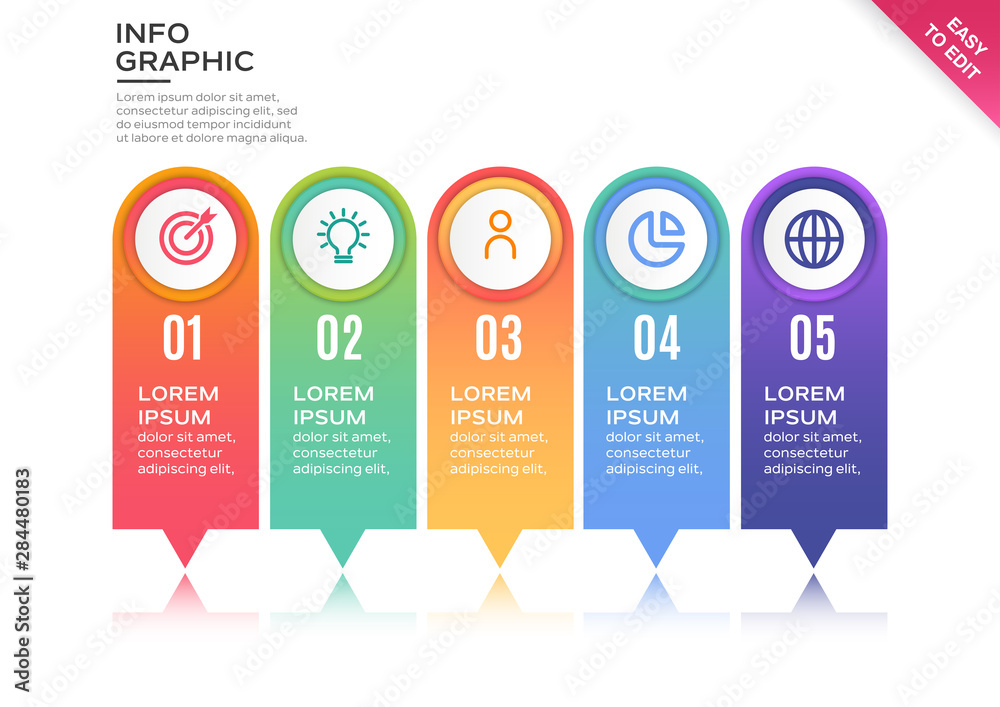 INFO
GRAPHIC

Lorem ipsum dolor sit amet, consectetur adipiscing elit, sed do eiusmod tempor incididunt ut labore et dolore magna aliqua.

EASY TO EDIT

01
LOREM IPSUM
dolor sit amet, consectetur adipiscing elit,

02
LOREM IPSUM
dolor sit amet, consectetur adipiscing elit,

03
LOREM IPSUM
dolor sit amet, consectetur adipiscing elit,

04
LOREM IPSUM
dolor sit amet, consectetur adipiscing elit,

05
LOREM IPSUM
dolor sit amet, consectetur adipiscing elit,

Adobe Stock | #284480183