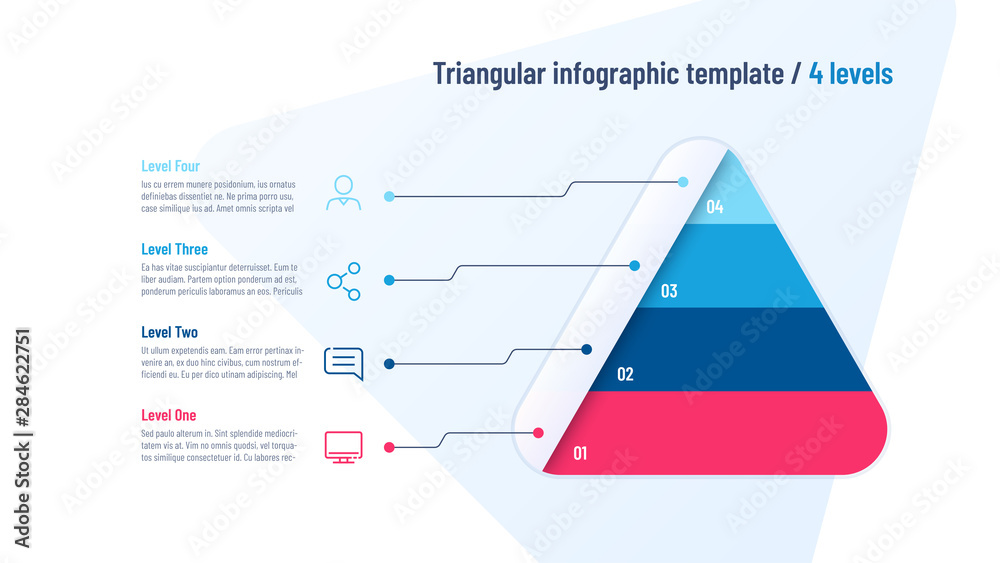 Triangular infographic template / 4 levels

Level Four
Ius cu errem munere posidonium, ius ornatus definiebas dissentiet ne. Ne prima porro usu, case similique ius ad. Amet omnis scripta vel

Level Three
Ea has vitae suscipiantur deterruisset. Eum te liber audiam. Partem option ponderum ad est, ponderum periculis laboramus an eos. Periculis

Level Two
Ut ullum expetendis eam. Eam error pertinax invenire an, ex duo hinc civibus, cum nostrum efficiendi eu. Eu per dico utinam adipiscing. Mel

Level One
Sed paulo alterum in. Sint splendide mediocritatem vis at. Vim no omnis quodsi, vel torquatos similique consectetuer id. Cu labores rec-

04
03
02
01

Adobe Stock | #284622751