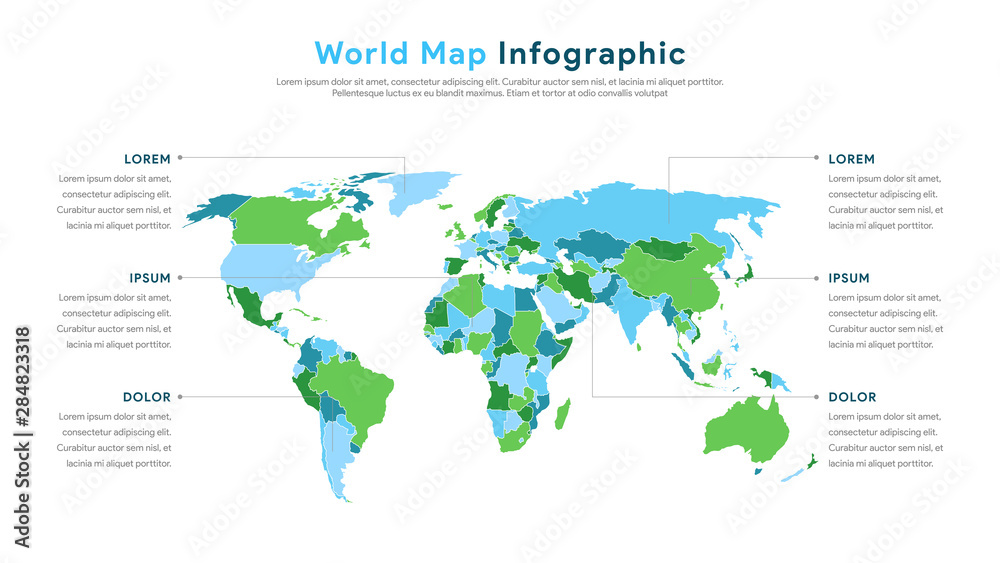 World Map Infographic

Lorem ipsum dolor sit amet, consectetur adipiscing elit. Curabitur auctor sem nisl, et lacinia mi aliquet porttitor. Pellentesque luctus ex eu blandit maximus. Etiam et tortor at odio convallis volutpat

LOREM
Lorem ipsum dolor sit amet, consectetur adipiscing elit. Curabitur auctor sem nisl, et lacinia mi aliquet porttitor.

IPSUM
Lorem ipsum dolor sit amet, consectetur adipiscing elit. Curabitur auctor sem nisl, et lacinia mi aliquet porttitor.

DOLOR
Lorem ipsum dolor sit amet, consectetur adipiscing elit. Curabitur auctor sem nisl, et lacinia mi aliquet porttitor.

LOREM
Lorem ipsum dolor sit amet, consectetur adipiscing elit. Curabitur auctor sem nisl, et lacinia mi aliquet porttitor.

IPSUM
Lorem ipsum dolor sit amet, consectetur adipiscing elit. Curabitur auctor sem nisl, et lacinia mi aliquet porttitor.

DOLOR
Lorem ipsum dolor sit amet, consectetur adipiscing elit. Curabitur auctor sem nisl, et lacinia mi aliquet porttitor.

Adobe Stock | #284823318