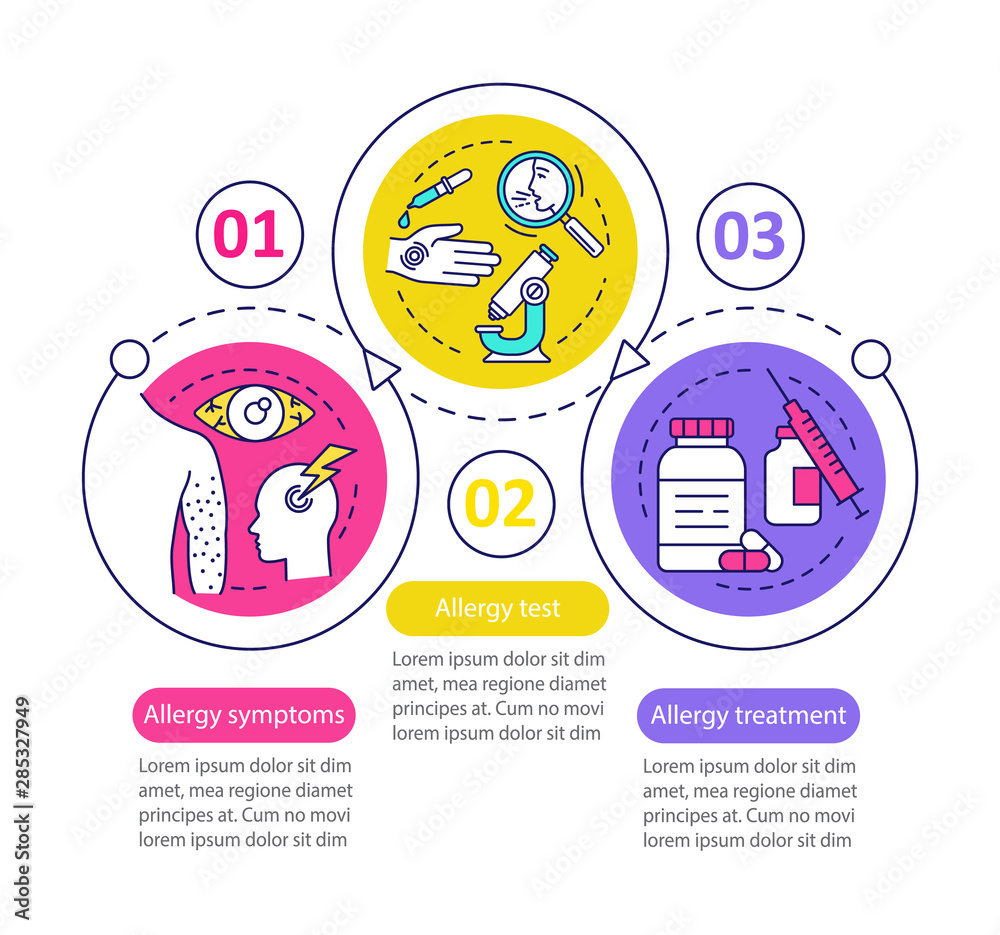 01

Allergy symptoms

Lorem ipsum dolor sit dim amet, mea regione diamet principes at. Cum no movi lorem ipsum dolor sit dim

02

Allergy test

Lorem ipsum dolor sit dim amet, mea regione diamet principes at. Cum no movi lorem ipsum dolor sit dim

03

Allergy treatment

Lorem ipsum dolor sit dim amet, mea regione diamet principes at. Cum no movi lorem ipsum dolor sit dim

Adobe Stock | #285327949