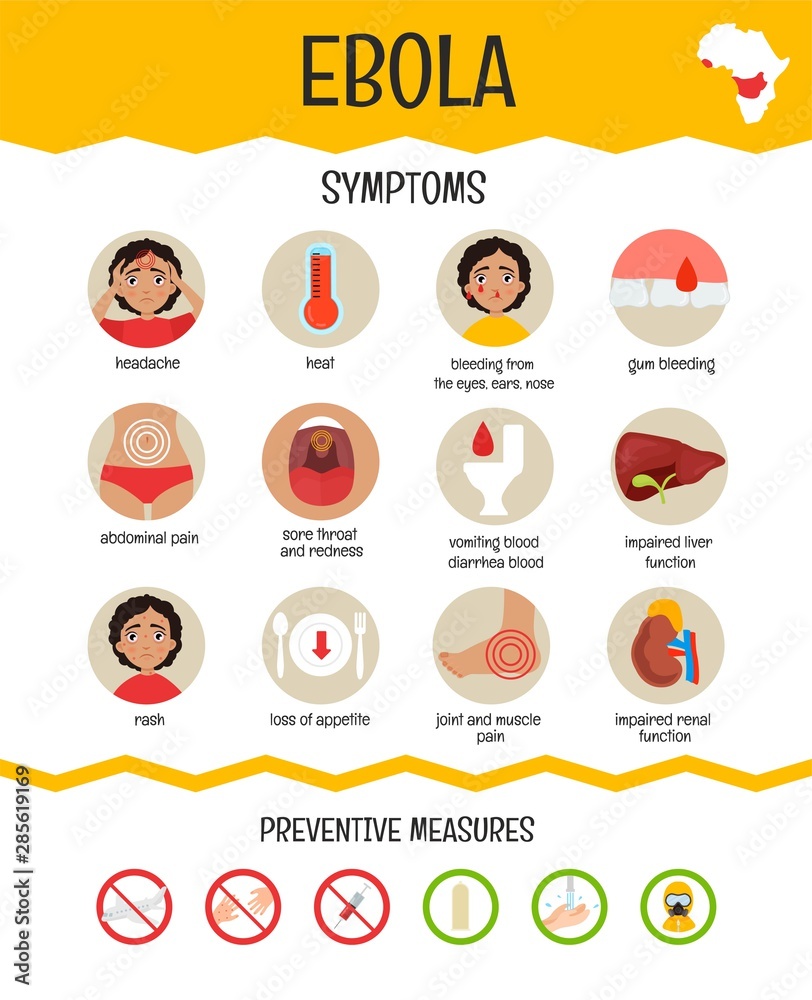 EBOLA

SYMPTOMS

headache

heat

bleeding from the eyes, ears, nose

gum bleeding

abdominal pain

sore throat and redness

vomiting blood diarrhea blood

impaired liver function

rash

loss of appetite

joint and muscle pain

impaired renal function

PREVENTIVE MEASURES

Adobe Stock | #285619169