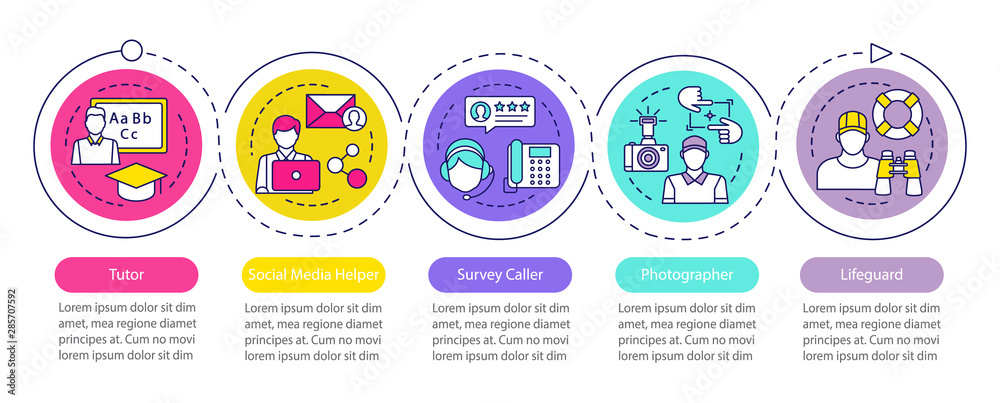 Aa Bb
Cc

Tutor

Lorem ipsum dolor sit dim amet, mea regione diamet principes at. Cum no movi lorem ipsum dolor sit dim

Social Media Helper

Lorem ipsum dolor sit dim amet, mea regione diamet principes at. Cum no movi lorem ipsum dolor sit dim

Survey Caller

Lorem ipsum dolor sit dim amet, mea regione diamet principes at. Cum no movi lorem ipsum dolor sit dim

Photographer

Lorem ipsum dolor sit dim amet, mea regione diamet principes at. Cum no movi lorem ipsum dolor sit dim

Lifeguard

Lorem ipsum dolor sit dim amet, mea regione diamet principes at. Cum no movi lorem ipsum dolor sit dim

285707592