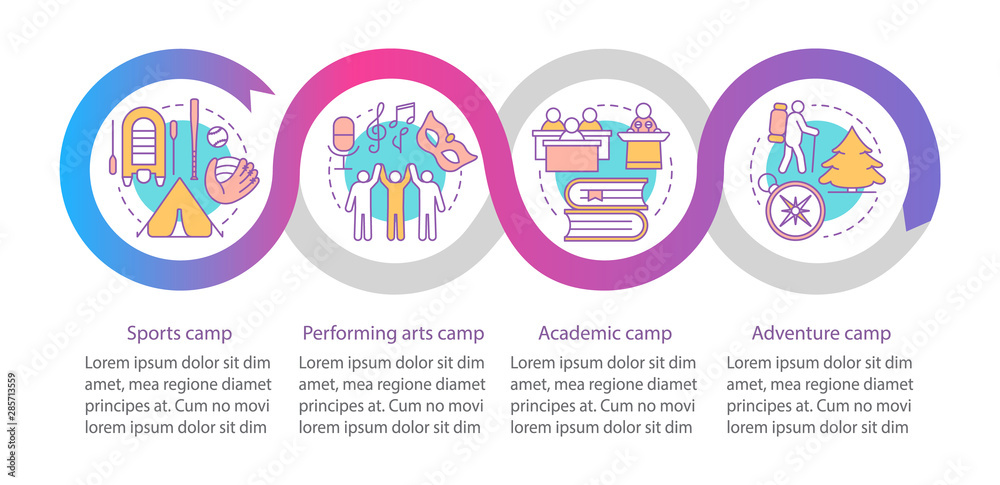 Sports camp

Lorem ipsum dolor sit dim amet, mea regione diamet principes at. Cum no movi lorem ipsum dolor sit dim

Performing arts camp

Lorem ipsum dolor sit dim amet, mea regione diamet principes at. Cum no movi lorem ipsum dolor sit dim

Academic camp

Lorem ipsum dolor sit dim amet, mea regione diamet principes at. Cum no movi lorem ipsum dolor sit dim

Adventure camp

Lorem ipsum dolor sit dim amet, mea regione diamet principes at. Cum no movi lorem ipsum dolor sit dim

285713559