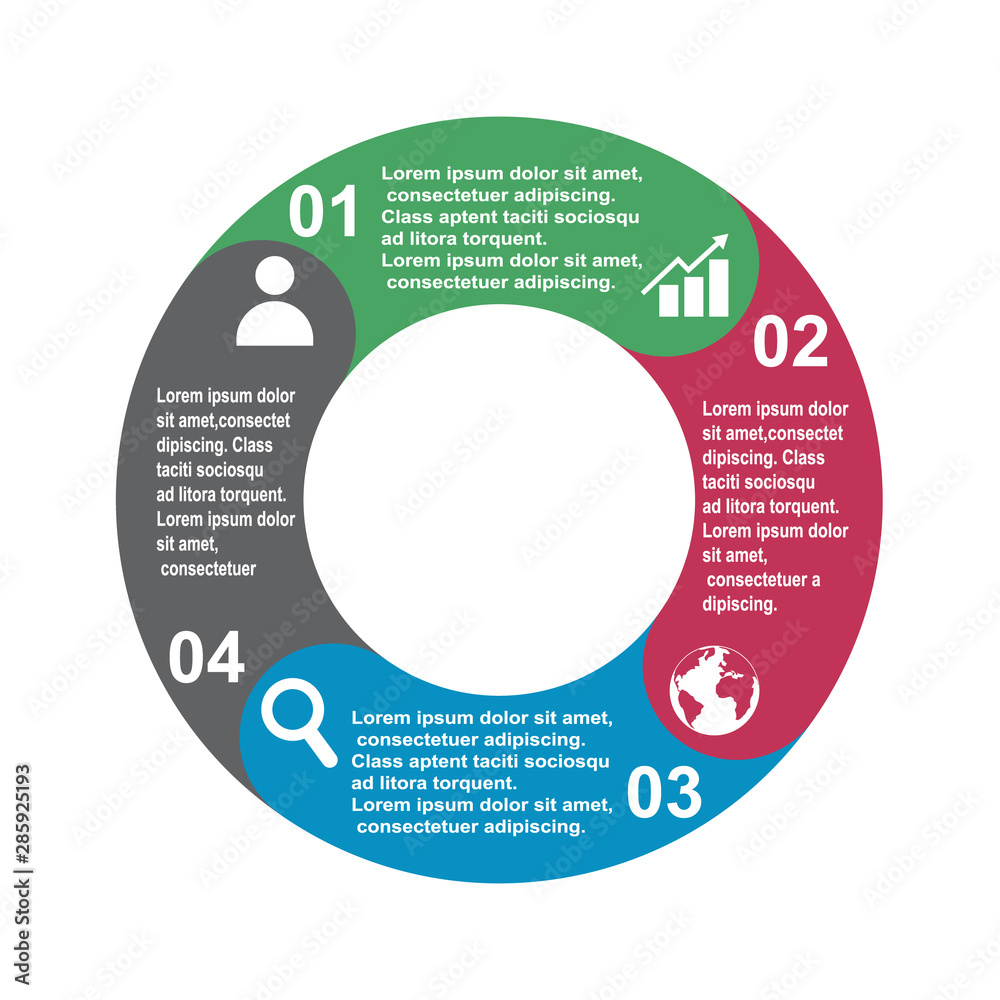 01

Lorem ipsum dolor sit amet, consectetuer adipiscing. Class aptent taciti sociosqu ad litora torquent. Lorem ipsum dolor sit amet, consectetuer adipiscing.

02

Lorem ipsum dolor sit amet,consectet dipiscing. Class taciti sociosqu ad litora torquent. Lorem ipsum dolor sit amet, consectetuer a dipiscing.

03

Lorem ipsum dolor sit amet, consectetuer adipiscing. Class aptent taciti sociosqu ad litora torquent. Lorem ipsum dolor sit amet, consectetuer adipiscing.

04

Lorem ipsum dolor sit amet,consectet dipiscing. Class taciti sociosqu ad litora torquent. Lorem ipsum dolor sit amet, consectetuer

Adobe Stock | #285925193