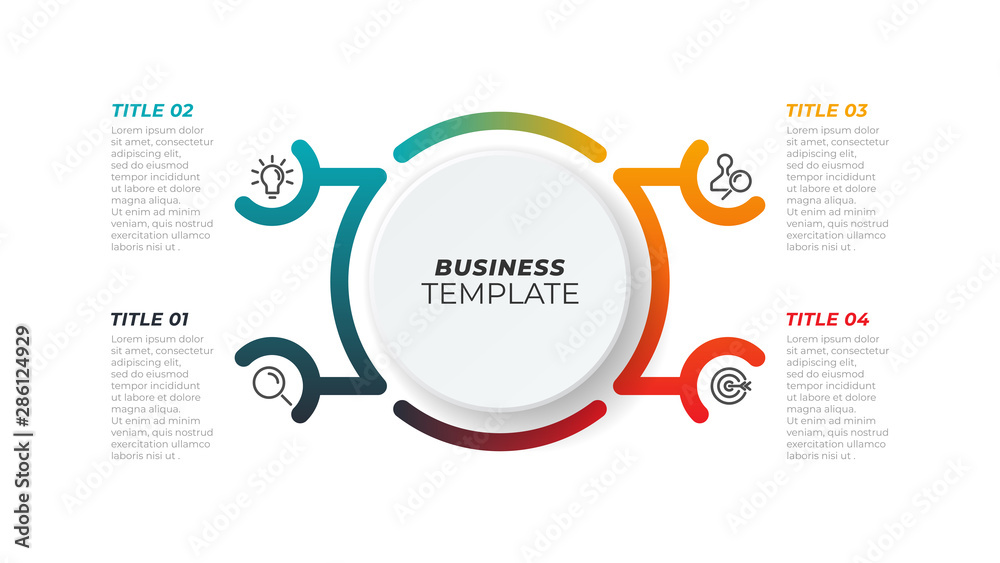 TITLE 02
Lorem ipsum dolor sit amet, consectetur adipiscing elit, sed do eiusmod tempor incididunt ut labore et dolore magna aliqua. Ut enim ad minim veniam, quis nostrud exercitation ullamco laboris nisi ut .

TITLE 01
Lorem ipsum dolor sit amet, consectetur adipiscing elit, sed do eiusmod tempor incididunt ut labore et dolore magna aliqua. Ut enim ad minim veniam, quis nostrud exercitation ullamco laboris nisi ut .

BUSINESS
TEMPLATE

TITLE 03
Lorem ipsum dolor sit amet, consectetur adipiscing elit, sed do eiusmod tempor incididunt ut labore et dolore magna aliqua. Ut enim ad minim veniam, quis nostrud exercitation ullamco laboris nisi ut .

TITLE 04
Lorem ipsum dolor sit amet, consectetur adipiscing elit, sed do eiusmod tempor incididunt ut labore et dolore magna aliqua. Ut enim ad minim veniam, quis nostrud exercitation ullamco laboris nisi ut .

Adobe Stock | #286124929