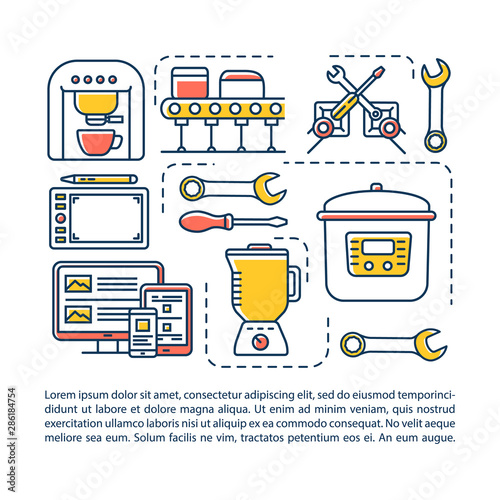 Lorem ipsum dolor sit amet, consectetur adipiscing elit, sed do eiusmod temporincididunt ut labore et dolore magna aliqua. Ut enim ad minim veniam, quis nostrud exercitation ullamco laboris nisi ut aliquip ex ea commodo consequat. No velit aeque meliore sea eum. Solum facilis ne vim, tractatos petentium eos ei. An eum augue.

Adobe Stock | #286184754