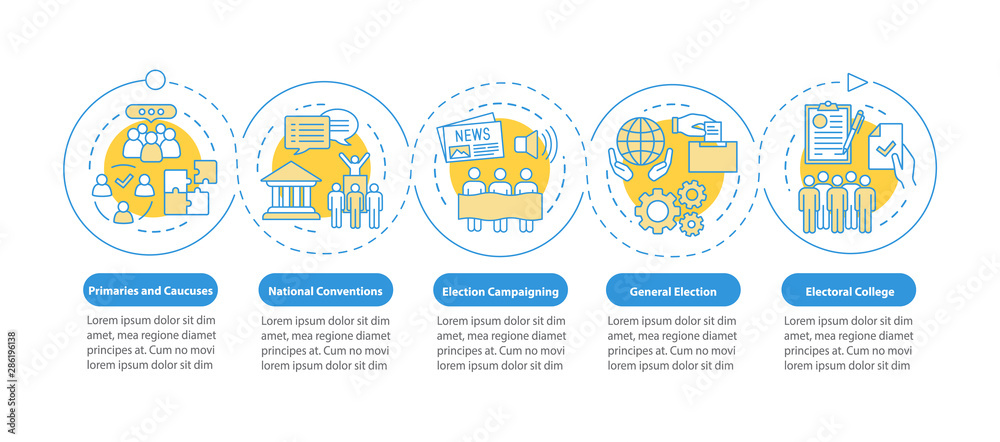 NEWS

Primaries and Caucuses

Lorem ipsum dolor sit dim amet, mea regione diamet principes at. Cum no movi lorem ipsum dolor sit dim

National Conventions

Lorem ipsum dolor sit dim amet, mea regione diamet principes at. Cum no movi lorem ipsum dolor sit dim

Election Campaigning

Lorem ipsum dolor sit dim amet, mea regione diamet principes at. Cum no movi lorem ipsum dolor sit dim

General Election

Lorem ipsum dolor sit dim amet, mea regione diamet principes at. Cum no movi lorem ipsum dolor sit dim

Electoral College

Lorem ipsum dolor sit dim amet, mea regione diamet principes at. Cum no movi lorem ipsum dolor sit dim

286196138