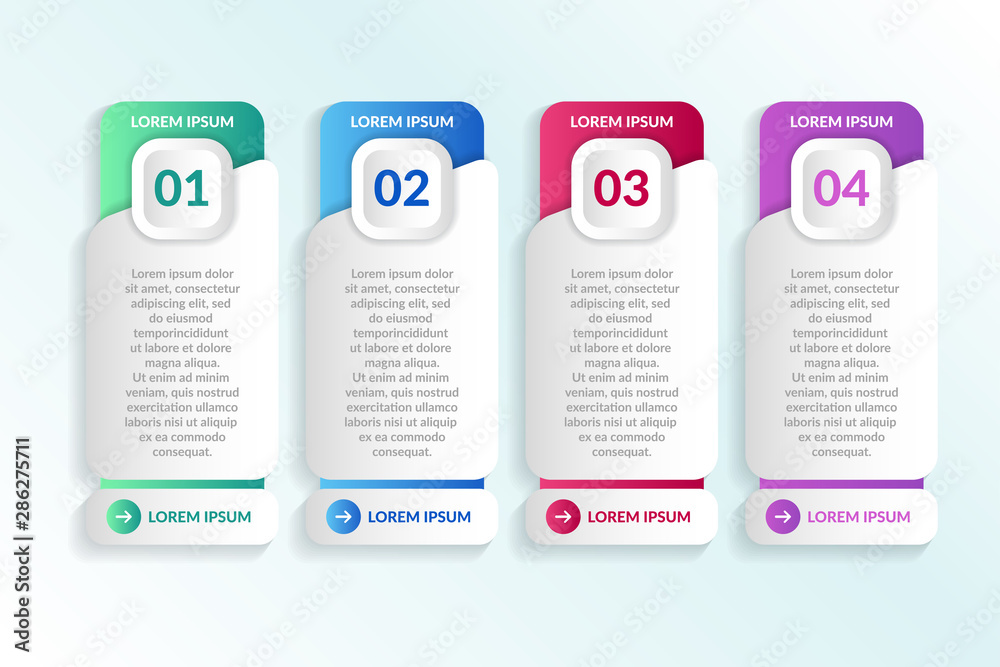 LOREM IPSUM

01

Lorem ipsum dolor sit amet, consectetur adipiscing elit, sed do eiusmod temporincididunt ut labore et dolore magna aliqua. Ut enim ad minim veniam, quis nostrud exercitation ullamco laboris nisi ut aliquip ex ea commodo consequat.

LOREM IPSUM

LOREM IPSUM

02

Lorem ipsum dolor sit amet, consectetur adipiscing elit, sed do eiusmod temporincididunt ut labore et dolore magna aliqua. Ut enim ad minim veniam, quis nostrud exercitation ullamco laboris nisi ut aliquip ex ea commodo consequat.

LOREM IPSUM

LOREM IPSUM

03

Lorem ipsum dolor sit amet, consectetur adipiscing elit, sed do eiusmod temporincididunt ut labore et dolore magna aliqua. Ut enim ad minim veniam, quis nostrud exercitation ullamco laboris nisi ut aliquip ex ea commodo consequat.

LOREM IPSUM

LOREM IPSUM

04

Lorem ipsum dolor sit amet, consectetur adipiscing elit, sed do eiusmod temporincididunt ut labore et dolore magna aliqua. Ut enim ad minim veniam, quis nostrud exercitation ullamco laboris nisi ut aliquip ex ea commodo consequat.

LOREM IPSUM

Adobe Stock | #286275711