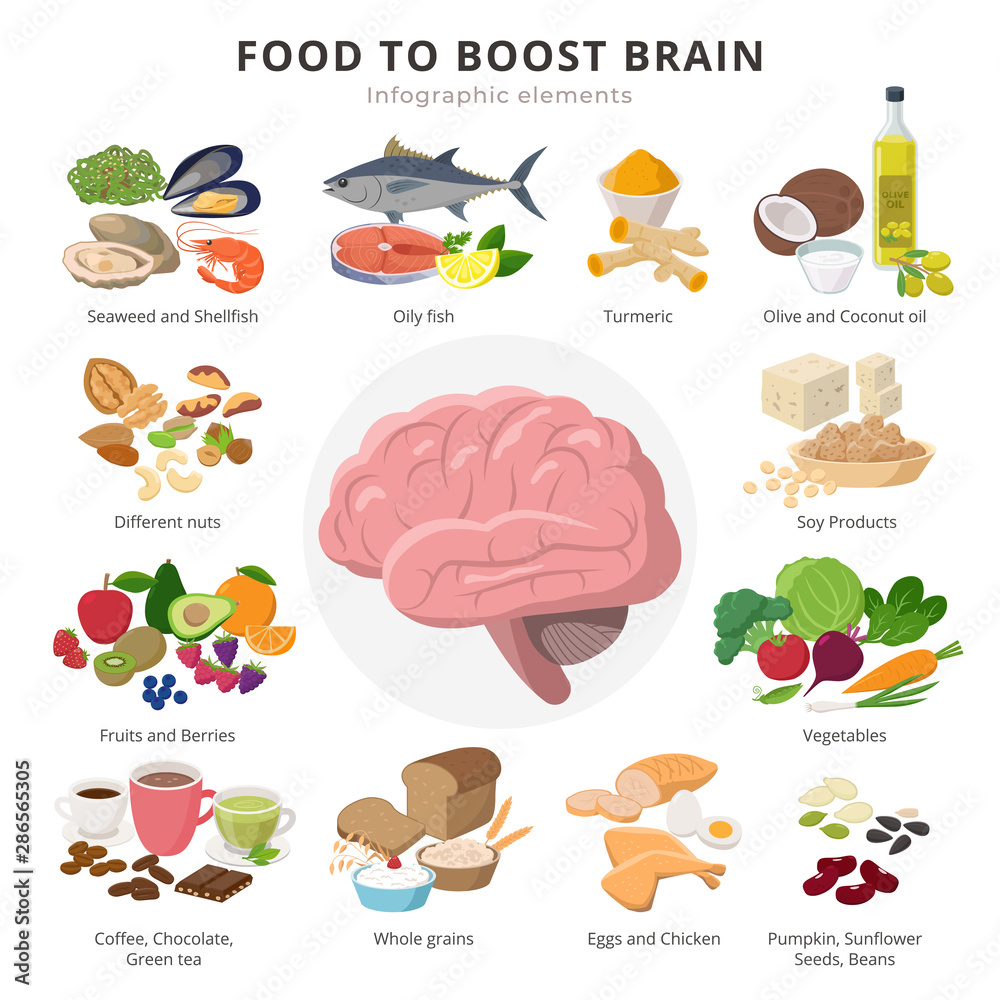 FOOD TO BOOST BRAIN
Infographic elements

Seaweed and Shellfish

Oily fish

Turmeric

OLIVE OIL

Olive and Coconut oil

Different nuts

Soy Products

Fruits and Berries

Vegetables

Coffee, Chocolate, Green tea

Whole grains

Eggs and Chicken

Pumpkin, Sunflower Seeds, Beans

Adobe Stock | #286565305