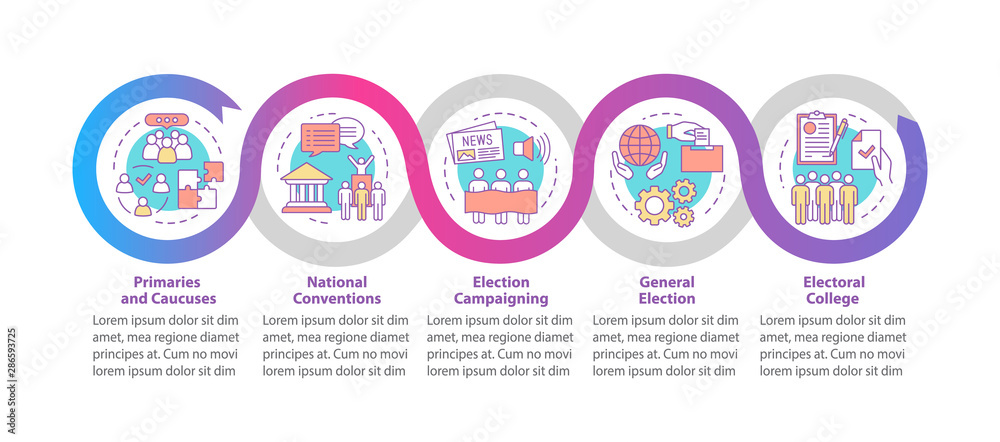 NEWS

Primaries and Caucuses
Lorem ipsum dolor sit dim amet, mea regione diamet principes at. Cum no movi lorem ipsum dolor sit dim

National Conventions
Lorem ipsum dolor sit dim amet, mea regione diamet principes at. Cum no movi lorem ipsum dolor sit dim

Election Campaigning
Lorem ipsum dolor sit dim amet, mea regione diamet principes at. Cum no movi lorem ipsum dolor sit dim

General Election
Lorem ipsum dolor sit dim amet, mea regione diamet principes at. Cum no movi lorem ipsum dolor sit dim

Electoral College
Lorem ipsum dolor sit dim amet, mea regione diamet principes at. Cum no movi lorem ipsum dolor sit dim

286593725