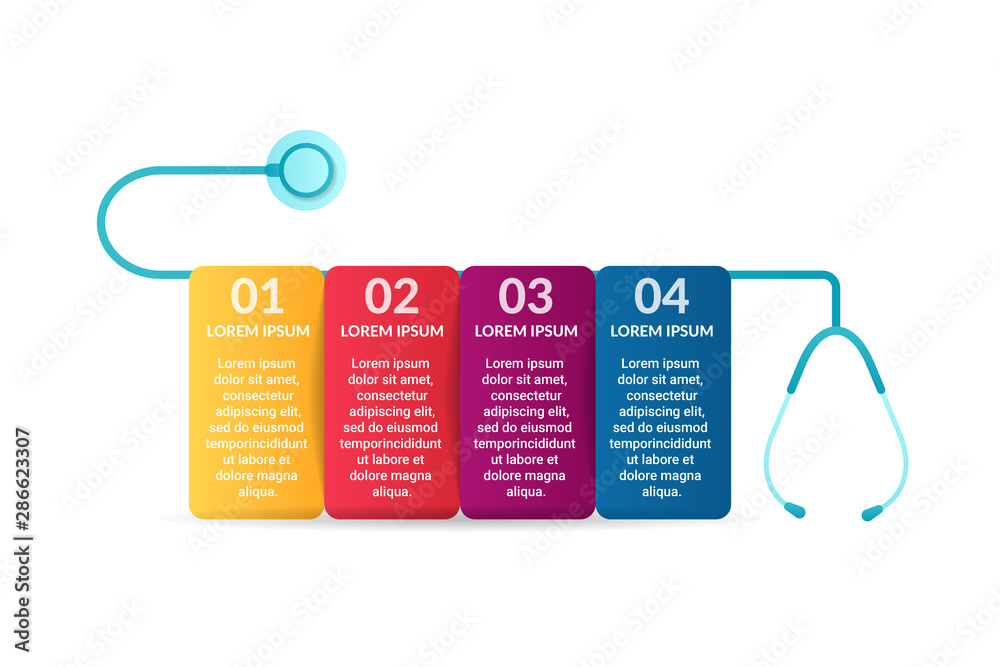 01
LOREM IPSUM
Lorem ipsum dolor sit amet, consectetur adipiscing elit, sed do eiusmod temporincididunt ut labore et dolore magna aliqua.

02
LOREM IPSUM
Lorem ipsum dolor sit amet, consectetur adipiscing elit, sed do eiusmod temporincididunt ut labore et dolore magna aliqua.

03
LOREM IPSUM
Lorem ipsum dolor sit amet, consectetur adipiscing elit, sed do eiusmod temporincididunt ut labore et dolore magna aliqua.

04
LOREM IPSUM
Lorem ipsum dolor sit amet, consectetur adipiscing elit, sed do eiusmod temporincididunt ut labore et dolore magna aliqua.

Adobe Stock | #286623307