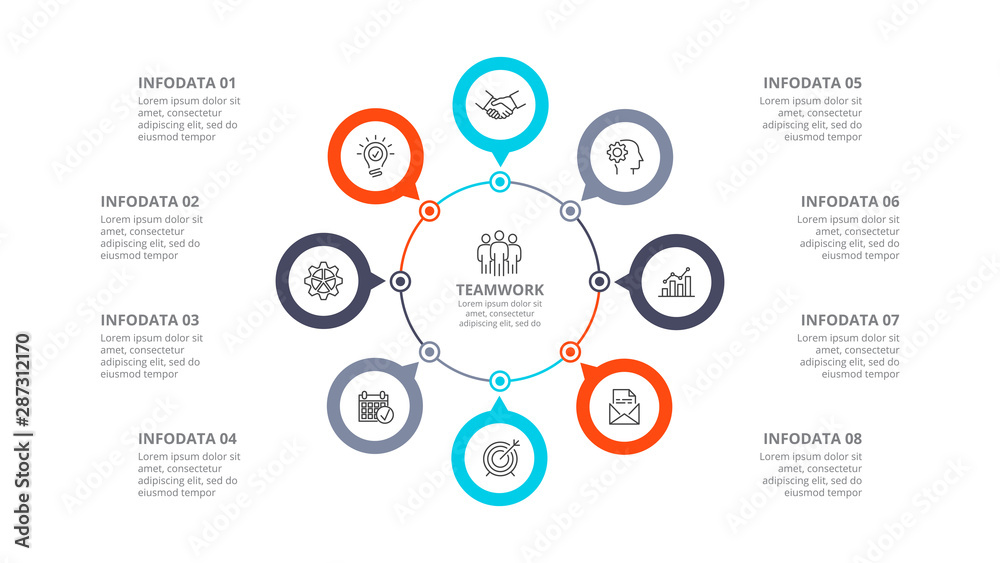 INFODATA 01
Lorem ipsum dolor sit amet, consectetur adipiscing elit, sed do eiusmod tempor

INFODATA 02
Lorem ipsum dolor sit amet, consectetur adipiscing elit, sed do eiusmod tempor

INFODATA 03
Lorem ipsum dolor sit amet, consectetur adipiscing elit, sed do eiusmod tempor

INFODATA 04
Lorem ipsum dolor sit amet, consectetur adipiscing elit, sed do eiusmod tempor

TEAMWORK
Lorem ipsum dolor sit amet, consectetur adipiscing elit, sed do

INFODATA 05
Lorem ipsum dolor sit amet, consectetur adipiscing elit, sed do eiusmod tempor

INFODATA 06
Lorem ipsum dolor sit amet, consectetur adipiscing elit, sed do eiusmod tempor

INFODATA 07
Lorem ipsum dolor sit amet, consectetur adipiscing elit, sed do eiusmod tempor

INFODATA 08
Lorem ipsum dolor sit amet, consectetur adipiscing elit, sed do eiusmod tempor

Adobe Stock | #287312170