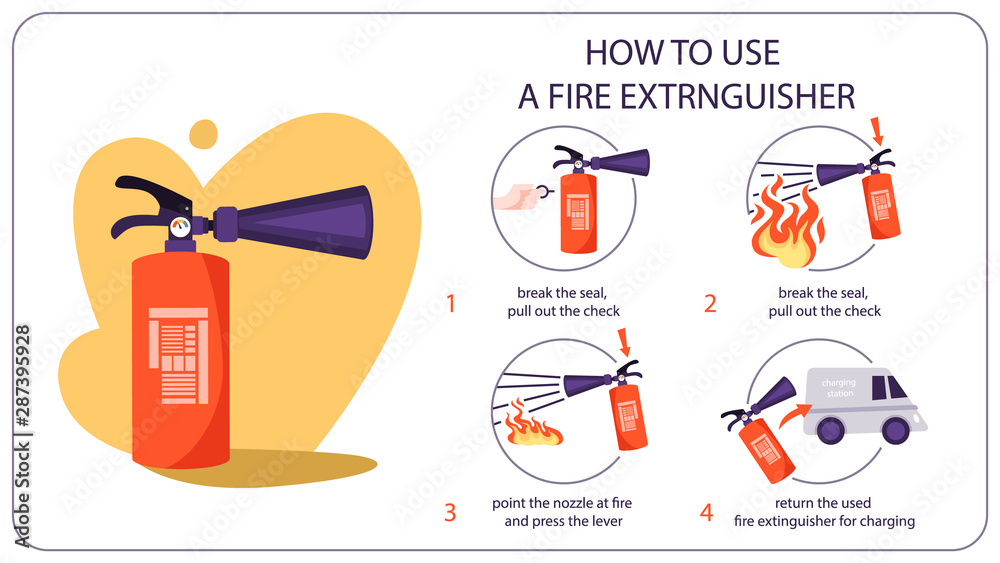 HOW TO USE
A FIRE EXTRNGUISHER

1 break the seal, pull out the check

2 break the seal, pull out the check

3 point the nozzle at fire and press the lever

charging station

4 return the used fire extinguisher for charging

Adobe Stock | #287395928