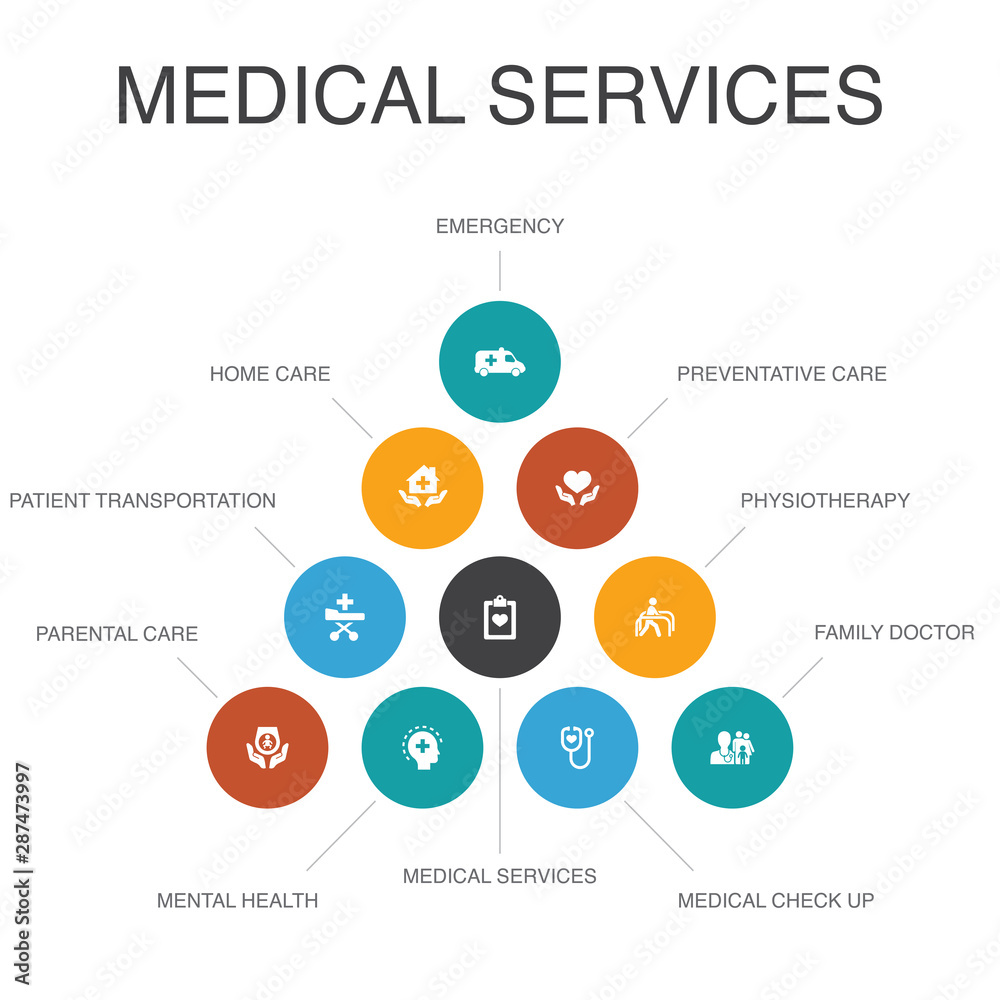 MEDICAL SERVICES

EMERGENCY

HOME CARE

PREVENTATIVE CARE

PATIENT TRANSPORTATION

PHYSIOTHERAPY

PARENTAL CARE

FAMILY DOCTOR

MENTAL HEALTH

MEDICAL SERVICES

MEDICAL CHECK UP

Adobe Stock | #287473997