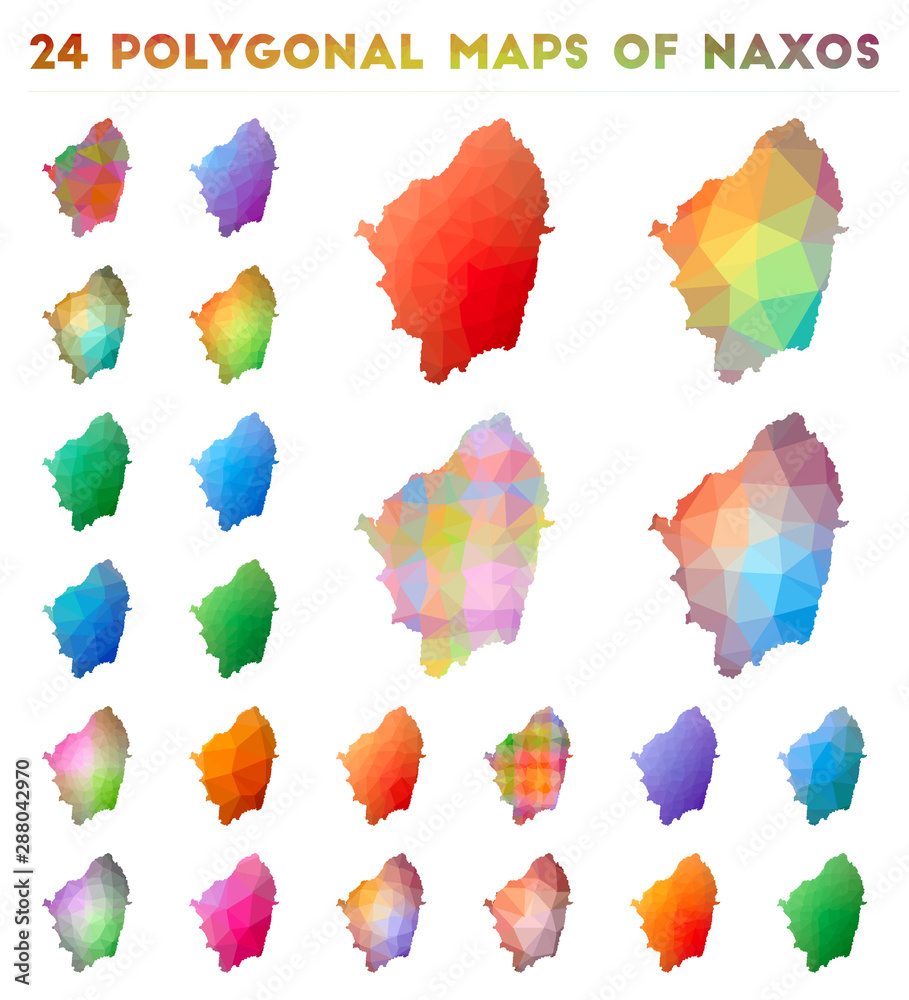 24 POLYGONAL MAPS OF NAXOS

Adobe Stock | #288042970