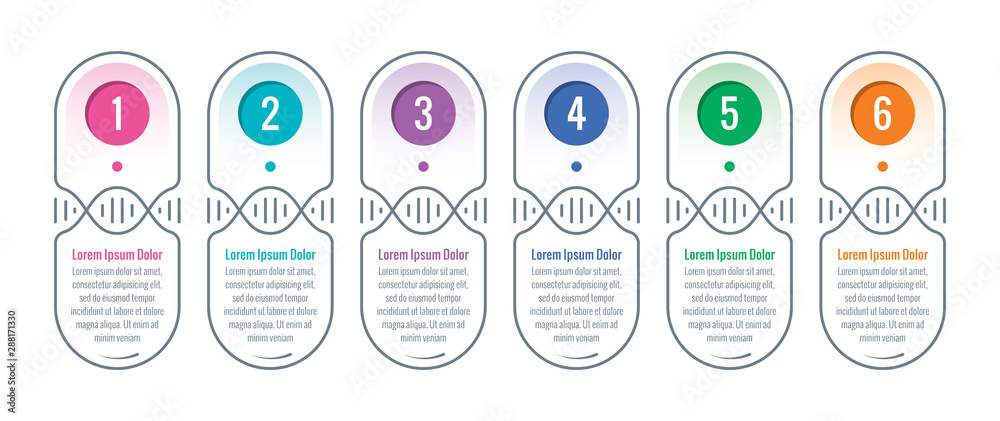 1

Lorem Ipsum Dolor

Lorem ipsum dolor sit amet, consectetur adipisicing elit, sed do eiusmod tempor incididunt ut labore et dolore magna aliqua. Ut enim ad minim veniam

2

Lorem Ipsum Dolor

Lorem ipsum dolor sit amet, consectetur adipisicing elit, sed do eiusmod tempor incididunt ut labore et dolore magna aliqua. Ut enim ad minim veniam

3

Lorem Ipsum Dolor

Lorem ipsum dolor sit amet, consectetur adipisicing elit, sed do eiusmod tempor incididunt ut labore et dolore magna aliqua. Ut enim ad minim veniam

4

Lorem Ipsum Dolor

Lorem ipsum dolor sit amet, consectetur adipisicing elit, sed do eiusmod tempor incididunt ut labore et dolore magna aliqua. Ut enim ad minim veniam

5

Lorem Ipsum Dolor

Lorem ipsum dolor sit amet, consectetur adipisicing elit, sed do eiusmod tempor incididunt ut labore et dolore magna aliqua. Ut enim ad minim veniam

6

Lorem Ipsum Dolor

Lorem ipsum dolor sit amet, consectetur adipisicing elit, sed do eiusmod tempor incididunt ut labore et dolore magna aliqua. Ut enim ad minim veniam

288171330