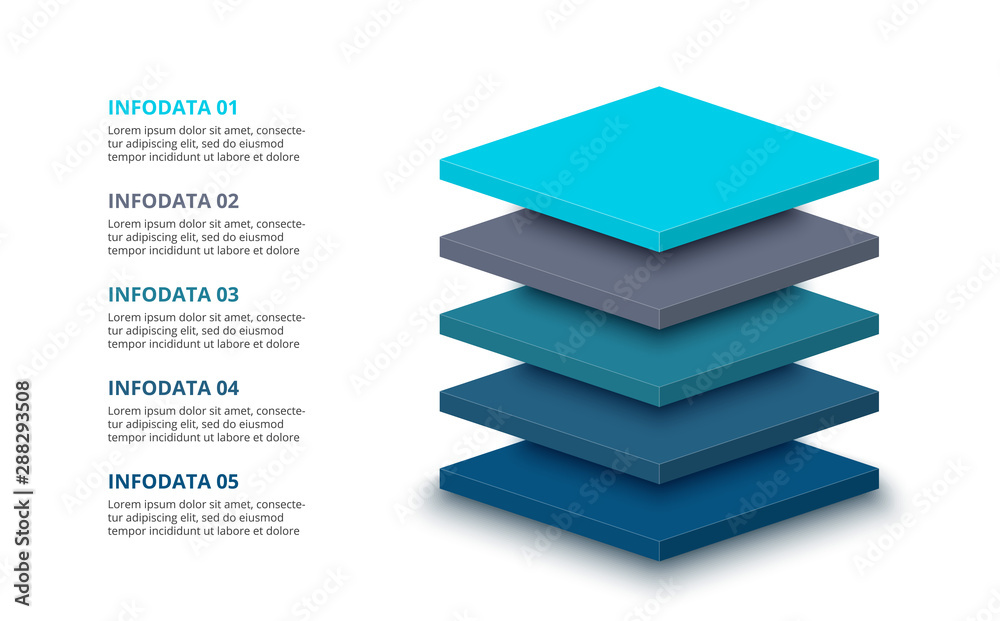 INFODATA 01
Lorem ipsum dolor sit amet, consectetur adipiscing elit, sed do eiusmod tempor incididunt ut labore et dolore

INFODATA 02
Lorem ipsum dolor sit amet, consectetur adipiscing elit, sed do eiusmod tempor incididunt ut labore et dolore

INFODATA 03
Lorem ipsum dolor sit amet, consectetur adipiscing elit, sed do eiusmod tempor incididunt ut labore et dolore

INFODATA 04
Lorem ipsum dolor sit amet, consectetur adipiscing elit, sed do eiusmod tempor incididunt ut labore et dolore

INFODATA 05
Lorem ipsum dolor sit amet, consectetur adipiscing elit, sed do eiusmod tempor incididunt ut labore et dolore

Adobe Stock | #288293508