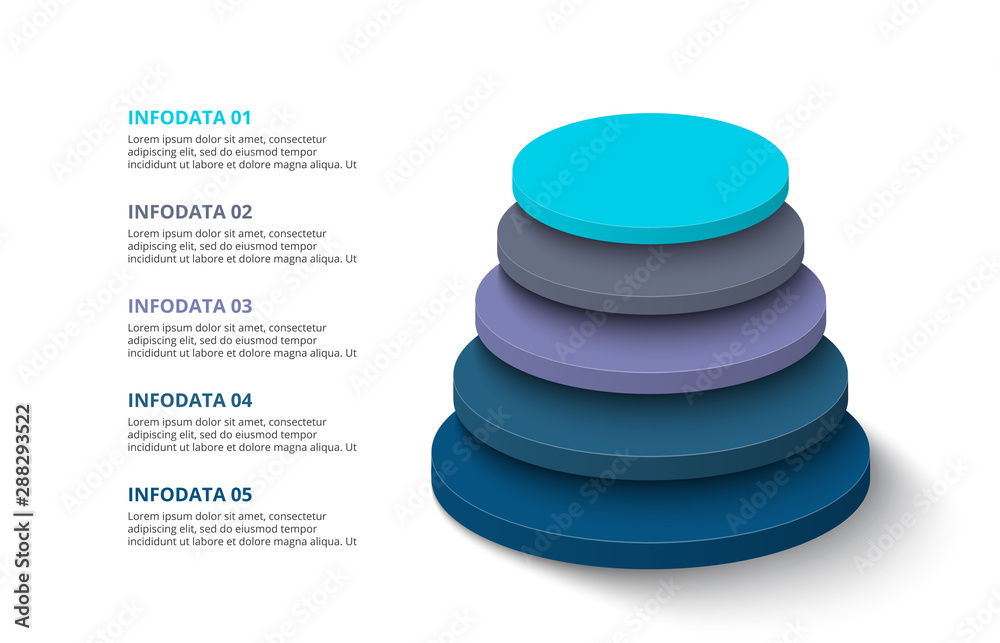 INFODATA 01
Lorem ipsum dolor sit amet, consectetur adipiscing elit, sed do eiusmod tempor incididunt ut labore et dolore magna aliqua. Ut

INFODATA 02
Lorem ipsum dolor sit amet, consectetur adipiscing elit, sed do eiusmod tempor incididunt ut labore et dolore magna aliqua. Ut

INFODATA 03
Lorem ipsum dolor sit amet, consectetur adipiscing elit, sed do eiusmod tempor incididunt ut labore et dolore magna aliqua. Ut

INFODATA 04
Lorem ipsum dolor sit amet, consectetur adipiscing elit, sed do eiusmod tempor incididunt ut labore et dolore magna aliqua. Ut

INFODATA 05
Lorem ipsum dolor sit amet, consectetur adipiscing elit, sed do eiusmod tempor incididunt ut labore et dolore magna aliqua. Ut

Adobe Stock | #288293522