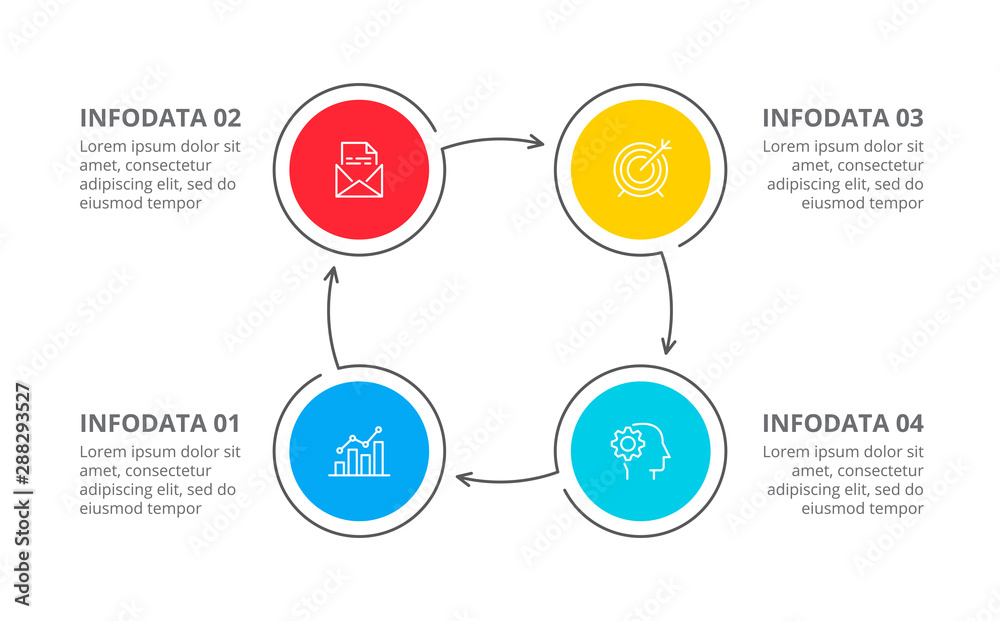 INFODATA 02
Lorem ipsum dolor sit amet, consectetur adipiscing elit, sed do eiusmod tempor

INFODATA 03
Lorem ipsum dolor sit amet, consectetur adipiscing elit, sed do eiusmod tempor

INFODATA 01
Lorem ipsum dolor sit amet, consectetur adipiscing elit, sed do eiusmod tempor

INFODATA 04
Lorem ipsum dolor sit amet, consectetur adipiscing elit, sed do eiusmod tempor

Adobe Stock | #288293527