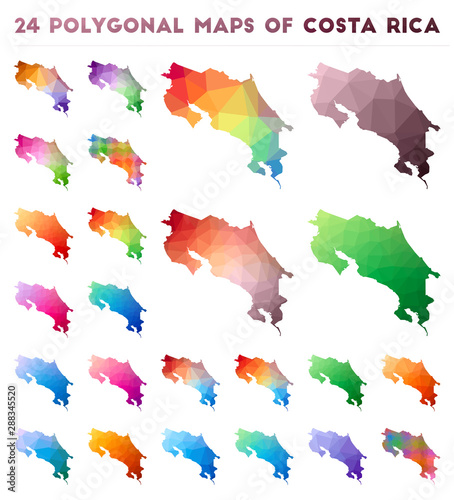 24 POLYGONAL MAPS OF COSTA RICA

Adobe Stock | #288345520