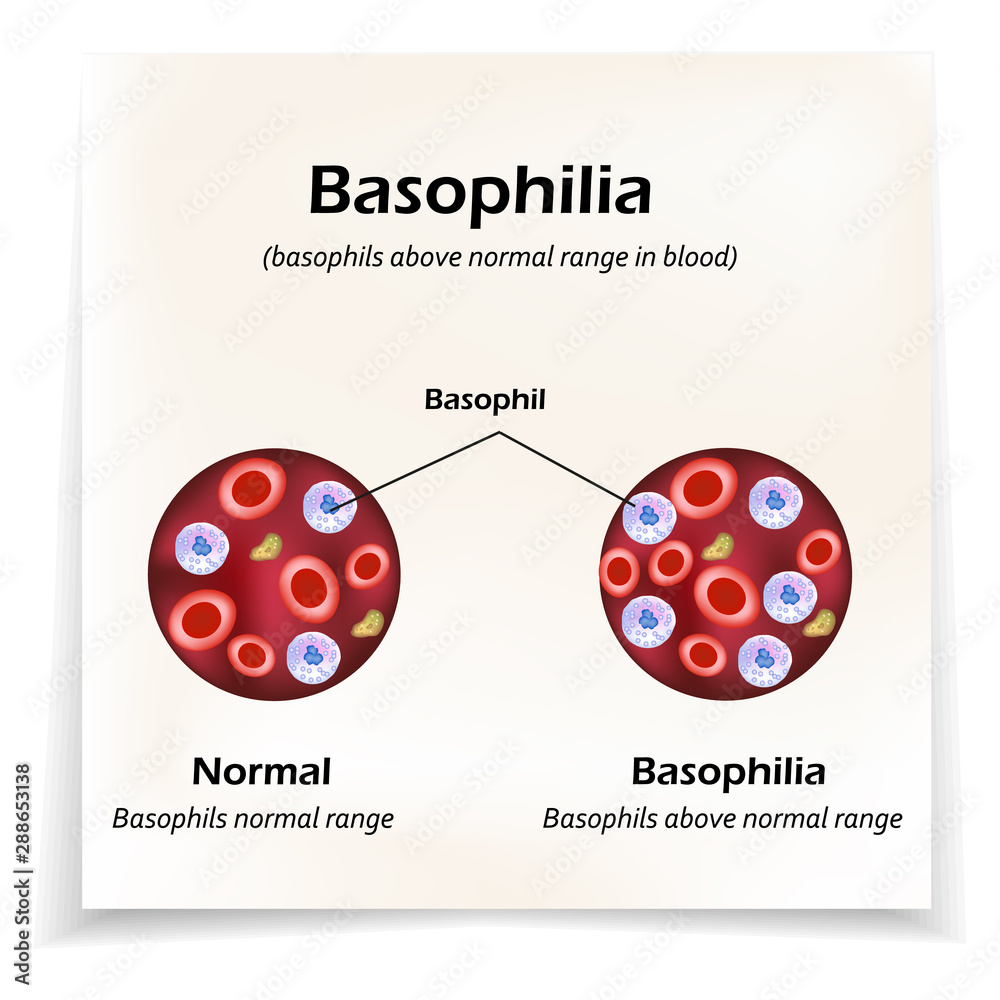 Basophilia

(basophils above normal range in blood)

Basophil

Normal
Basophils normal range

Basophilia
Basophils above normal range

Adobe Stock | #288653138