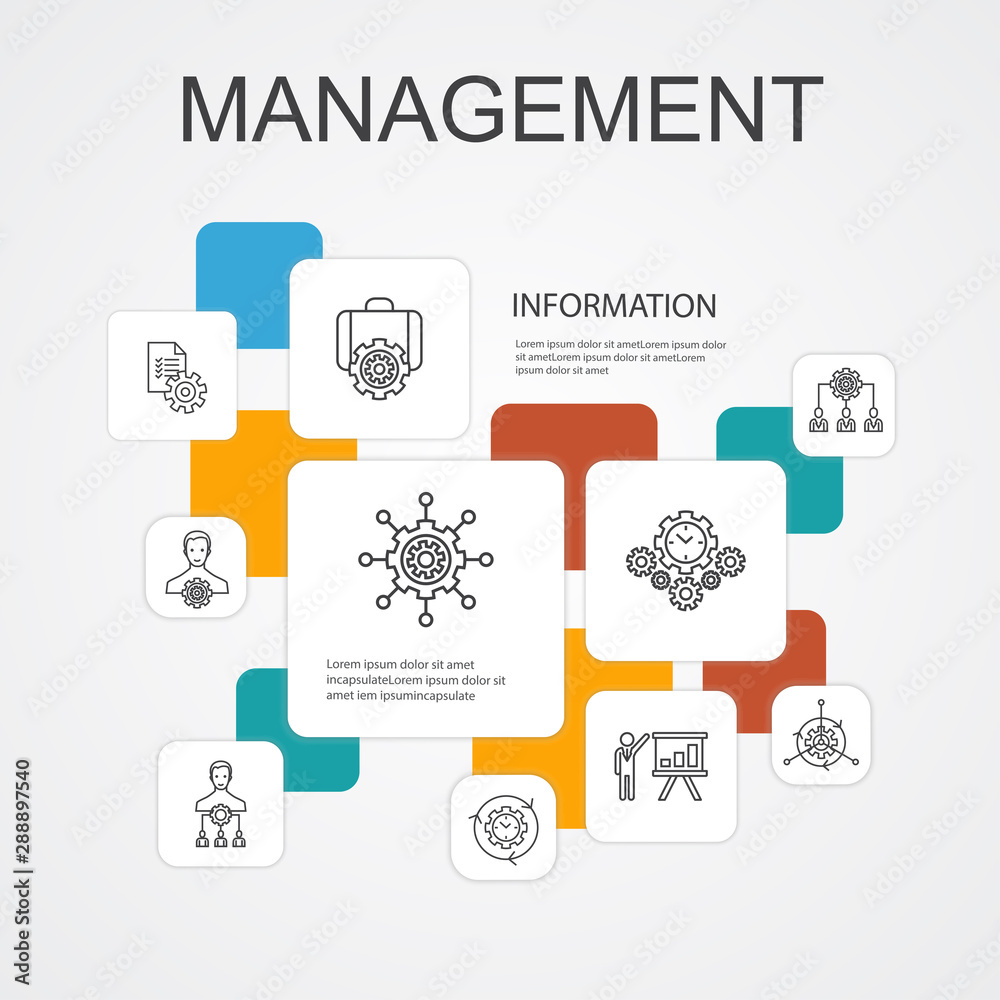 MANAGEMENT

INFORMATION

Lorem ipsum dolor sit ametLorem ipsum dolor sit ametLorem ipsum dolor sit ametLorem ipsum dolor sit amet

Lorem ipsum dolor sit amet incapsulateLorem ipsum dolor sit amet iem ipsumincapsulate

Adobe Stock | #288897540