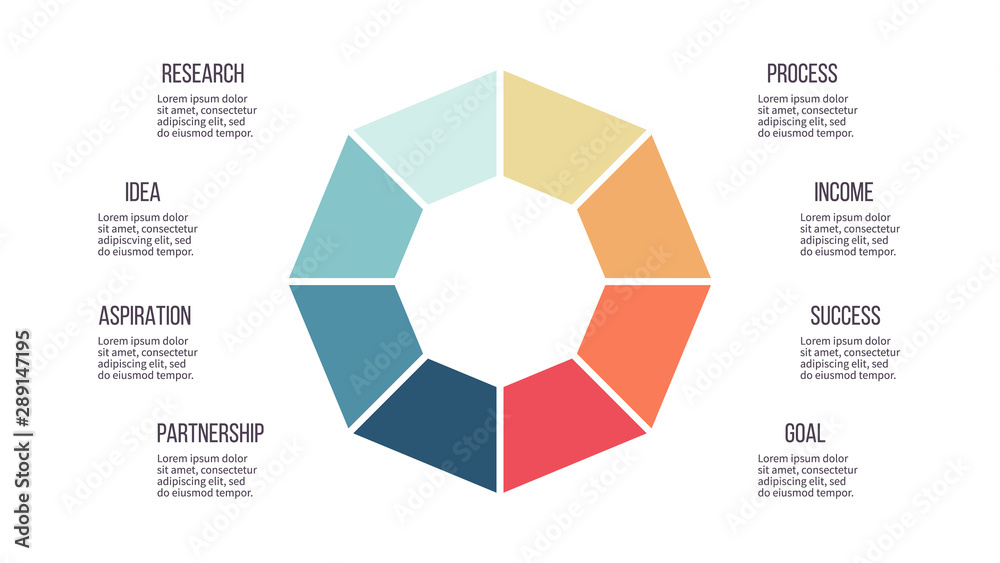 RESEARCH
Lorem ipsum dolor sit amet, consectetur adipiscing elit, sed do eiusmod tempor.

IDEA
Lorem ipsum dolor sit amet, consectetur adipiscving elit, sed do eiusmod tempor.

ASPIRATION
Lorem ipsum dolor sit amet, consectetur adipiscing elit, sed do eiusmod tempor.

PARTNERSHIP
Lorem ipsum dolor sit amet, consectetur adipiscing elit, sed do eiusmod tempor.

PROCESS
Lorem ipsum dolor sit amet, consectetur adipiscing elit, sed do eiusmod tempor.

INCOME
Lorem ipsum dolor sit amet, consectetur adipiscing elit, sed do eiusmod tempor.

SUCCESS
Lorem ipsum dolor sit amet, consectetur adipiscing elit, sed do eiusmod tempor.

GOAL
Lorem ipsum dolor sit amet, consectetur adipiscing elit, sed do eiusmod tempor.

Adobe Stock | #289147195