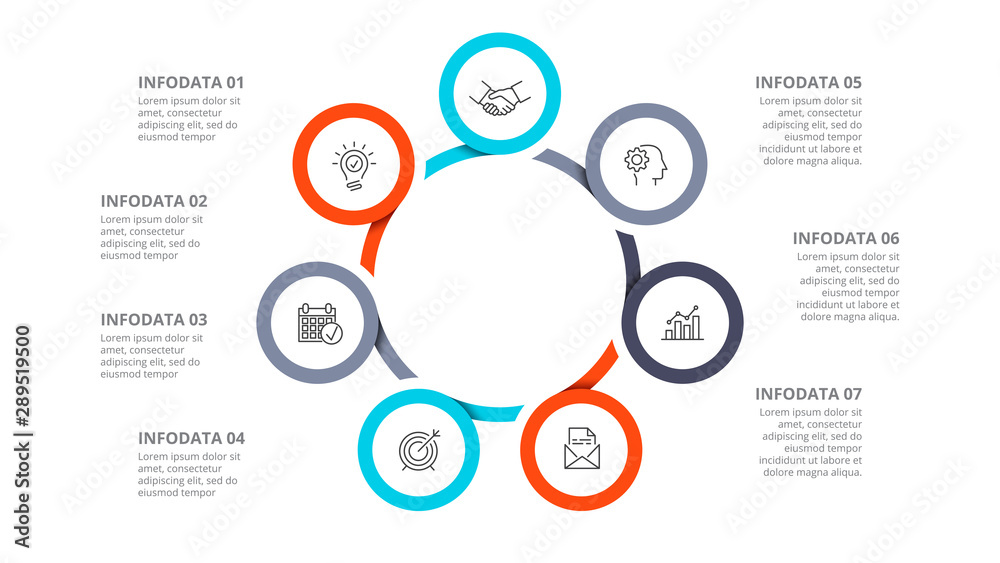 INFODATA 01
Lorem ipsum dolor sit amet, consectetur adipiscing elit, sed do eiusmod tempor

INFODATA 02
Lorem ipsum dolor sit amet, consectetur adipiscing elit, sed do eiusmod tempor

INFODATA 03
Lorem ipsum dolor sit amet, consectetur adipiscing elit, sed do eiusmod tempor

INFODATA 04
Lorem ipsum dolor sit amet, consectetur adipiscing elit, sed do eiusmod tempor

INFODATA 05
Lorem ipsum dolor sit amet, consectetur adipiscing elit, sed do eiusmod tempor incididunt ut labore et dolore magna aliqua.

INFODATA 06
Lorem ipsum dolor sit amet, consectetur adipiscing elit, sed do eiusmod tempor incididunt ut labore et dolore magna aliqua.

INFODATA 07
Lorem ipsum dolor sit amet, consectetur adipiscing elit, sed do eiusmod tempor incididunt ut labore et dolore magna aliqua.

Adobe Stock | #289519500