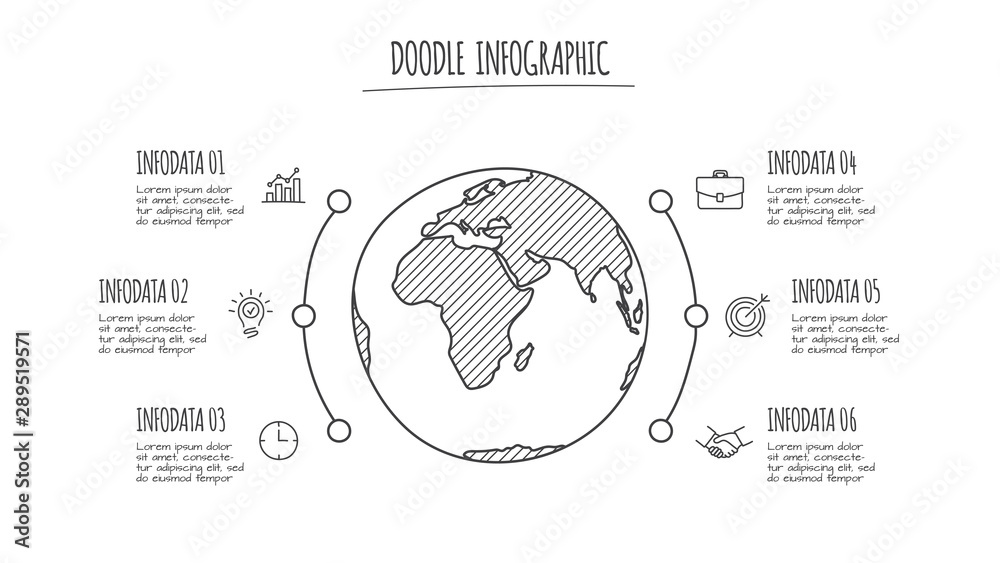 DOODLE INFOGRAPHIC

INFODATA 01
Lorem ipsum dolor sit amet, consectetur adipiscing elit, sed do eiusmod tempor

INFODATA 02
Lorem ipsum dolor sit amet, consectetur adipiscing elit, sed do eiusmod tempor

INFODATA 03
Lorem ipsum dolor sit amet, consectetur adipiscing elit, sed do eiusmod tempor

INFODATA 04
Lorem ipsum dolor sit amet, consectetur adipiscing elit, sed do eiusmod tempor

INFODATA 05
Lorem ipsum dolor sit amet, consectetur adipiscing elit, sed do eiusmod tempor

INFODATA 06
Lorem ipsum dolor sit amet, consectetur adipiscing elit, sed do eiusmod tempor

Adobe Stock | #289519571