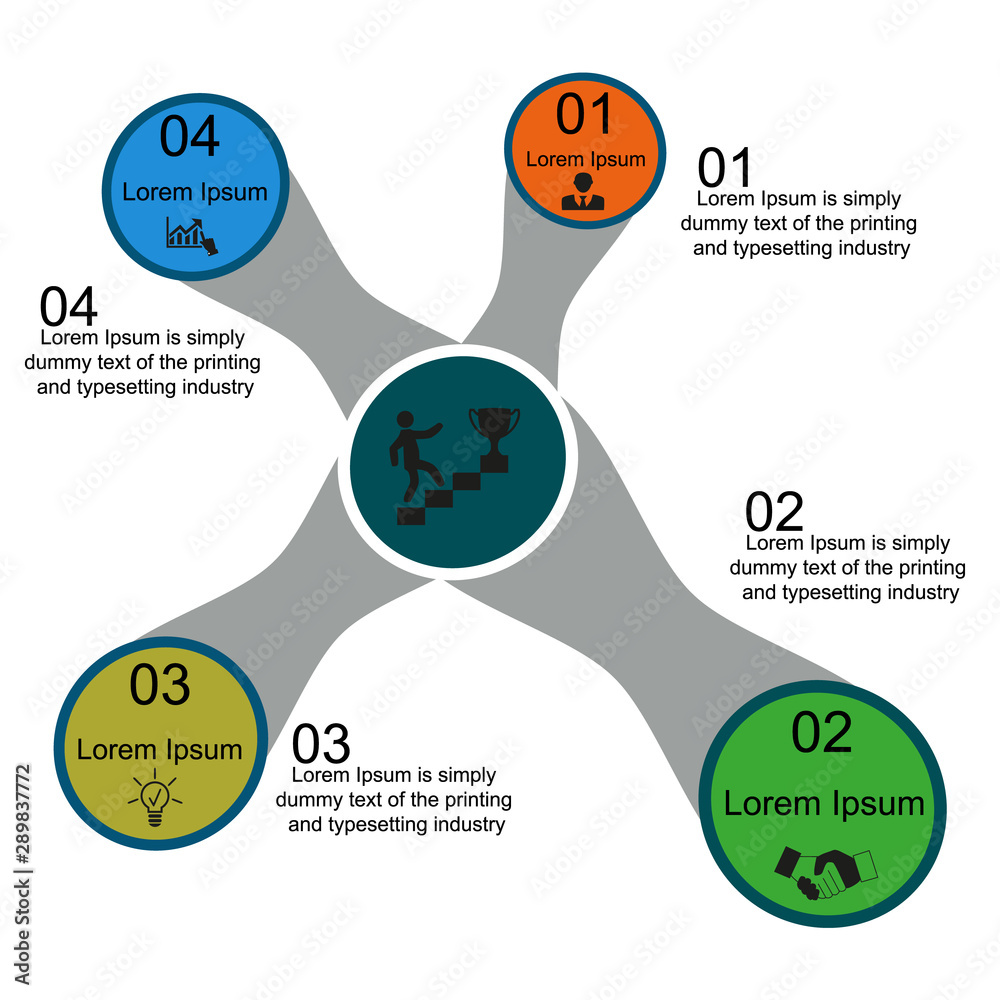 04
Lorem Ipsum

01
Lorem Ipsum

01
Lorem Ipsum is simply dummy text of the printing and typesetting industry

04
Lorem Ipsum is simply dummy text of the printing and typesetting industry

02
Lorem Ipsum is simply dummy text of the printing and typesetting industry

03
Lorem Ipsum

03
Lorem Ipsum is simply dummy text of the printing and typesetting industry

02
Lorem Ipsum

Adobe Stock | #289837772