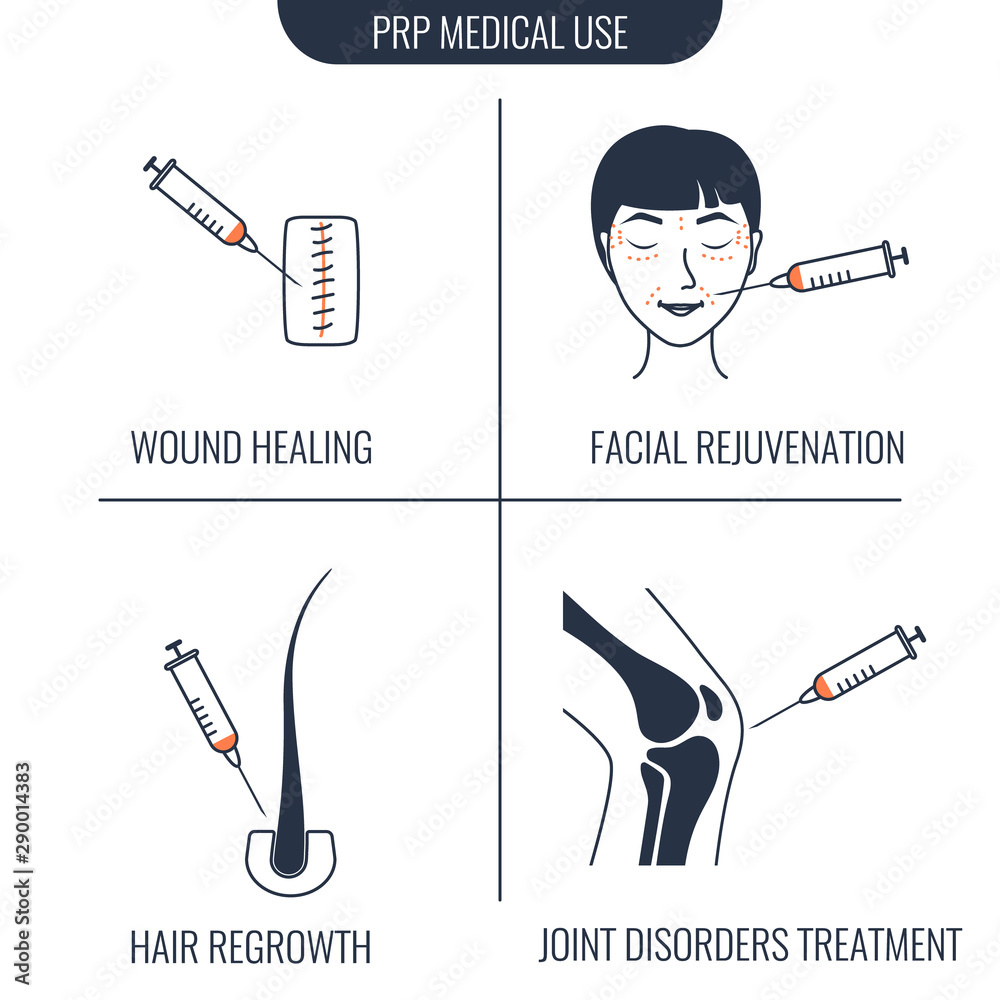 PRP MEDICAL USE

WOUND HEALING

FACIAL REJUVENATION

HAIR REGROWTH

JOINT DISORDERS TREATMENT

Adobe Stock | #290014383