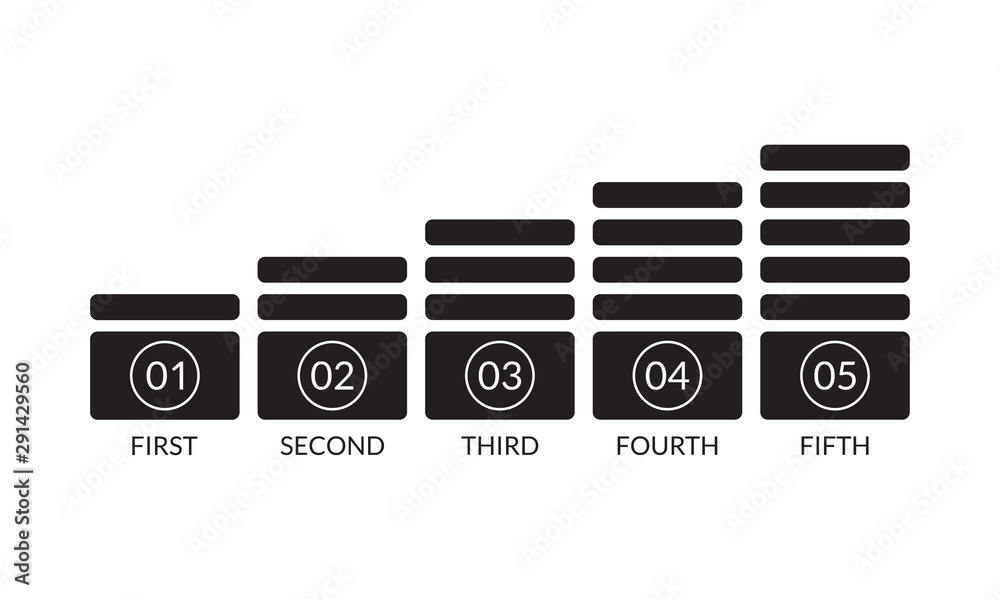 01
FIRST

02
SECOND

03
THIRD

04
FOURTH

05
FIFTH

Adobe Stock | #291429560