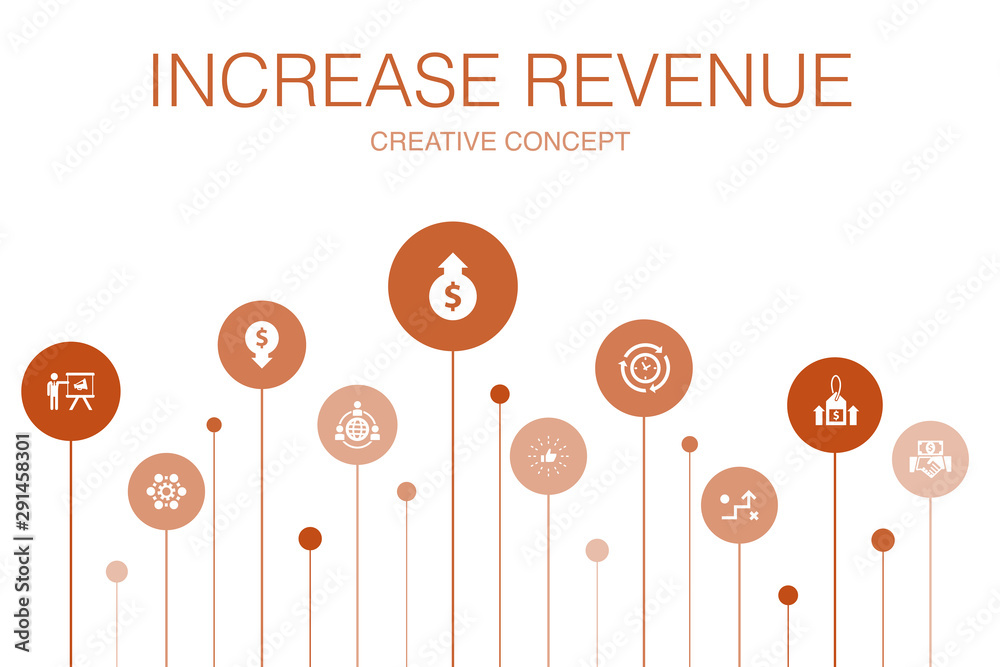 INCREASE REVENUE

CREATIVE CONCEPT

Adobe Stock | #291458301