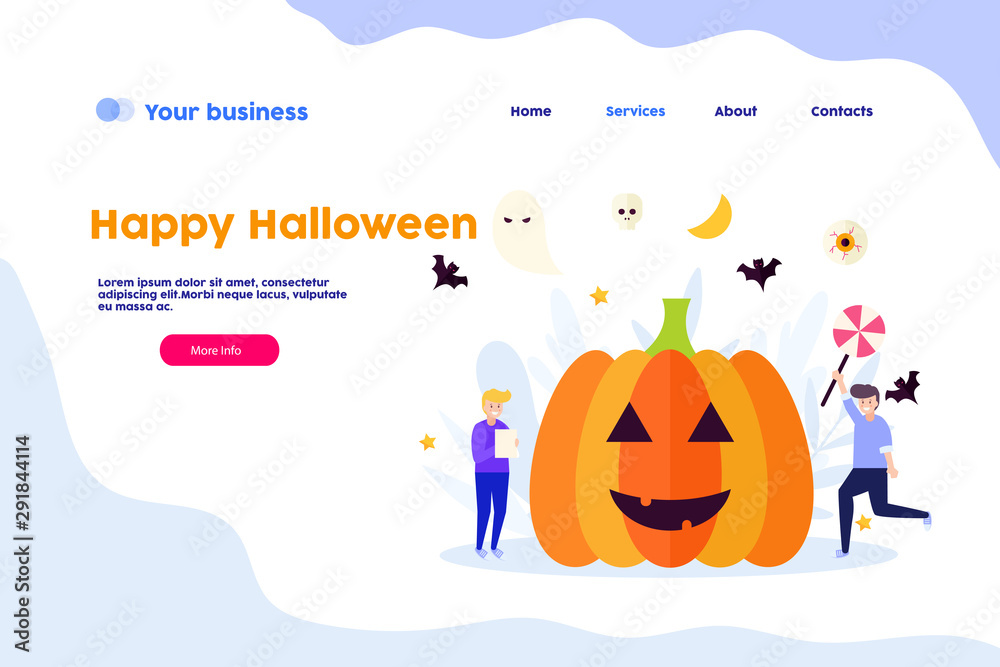 Your business

Home Services About Contacts

Happy Halloween

Lorem ipsum dolor sit amet, consectetur adipiscing elit.Morbi neque lacus, vulputate eu massa ac.

More Info

Adobe Stock | #291844114