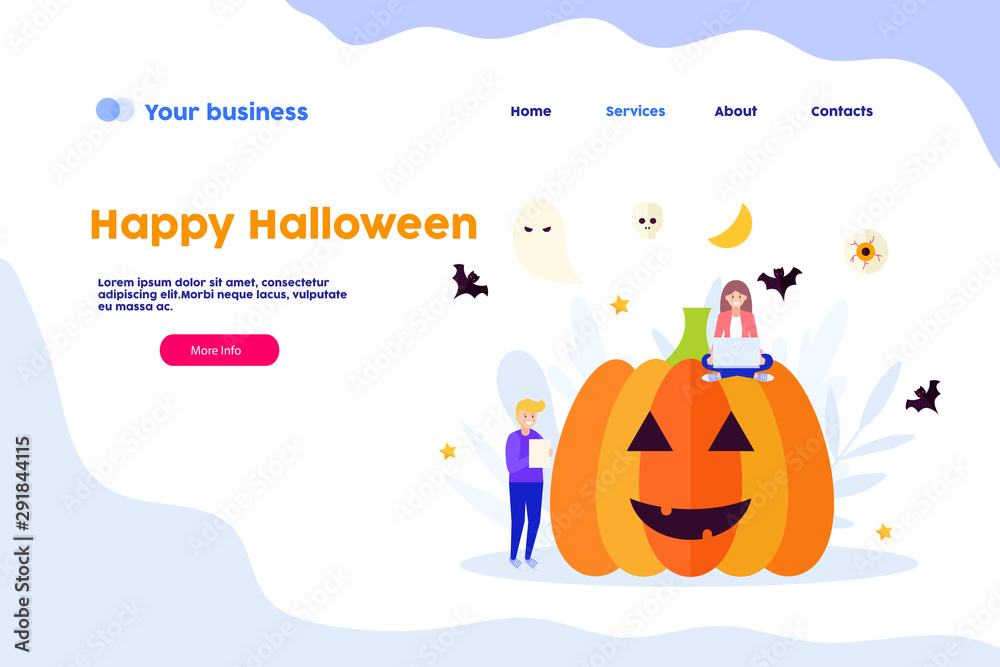 Your business

Home Services About Contacts

Happy Halloween

Lorem ipsum dolor sit amet, consectetur adipiscing elit.Morbi neque lacus, vulputate eu massa ac.

More Info

Adobe Stock | #291844115