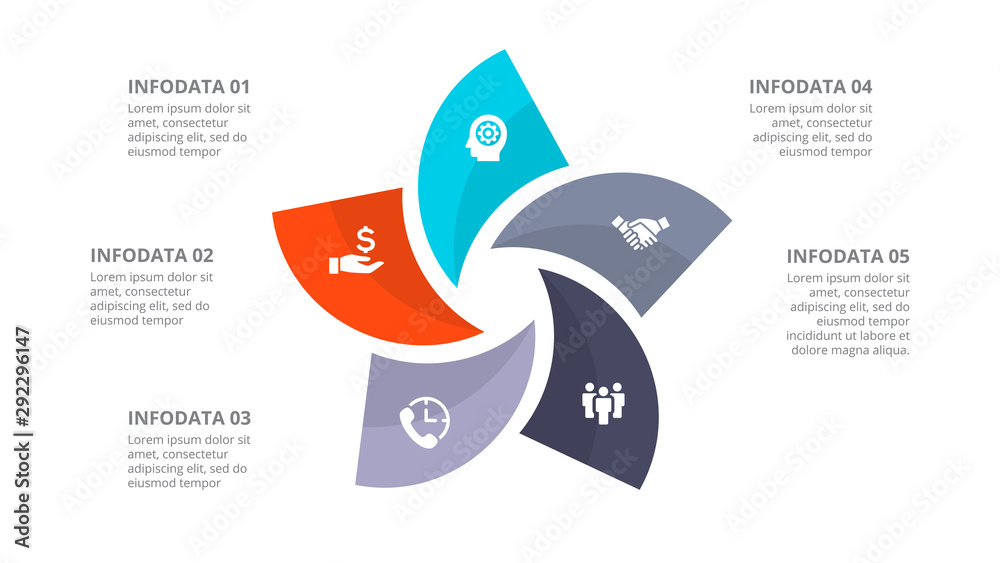 INFODATA 01
Lorem ipsum dolor sit amet, consectetur adipiscing elit, sed do eiusmod tempor

INFODATA 02
Lorem ipsum dolor sit amet, consectetur adipiscing elit, sed do eiusmod tempor

INFODATA 03
Lorem ipsum dolor sit amet, consectetur adipiscing elit, sed do eiusmod tempor

INFODATA 04
Lorem ipsum dolor sit amet, consectetur adipiscing elit, sed do eiusmod tempor

INFODATA 05
Lorem ipsum dolor sit amet, consectetur adipiscing elit, sed do eiusmod tempor incididunt ut labore et dolore magna aliqua.

Adobe Stock | #292296147