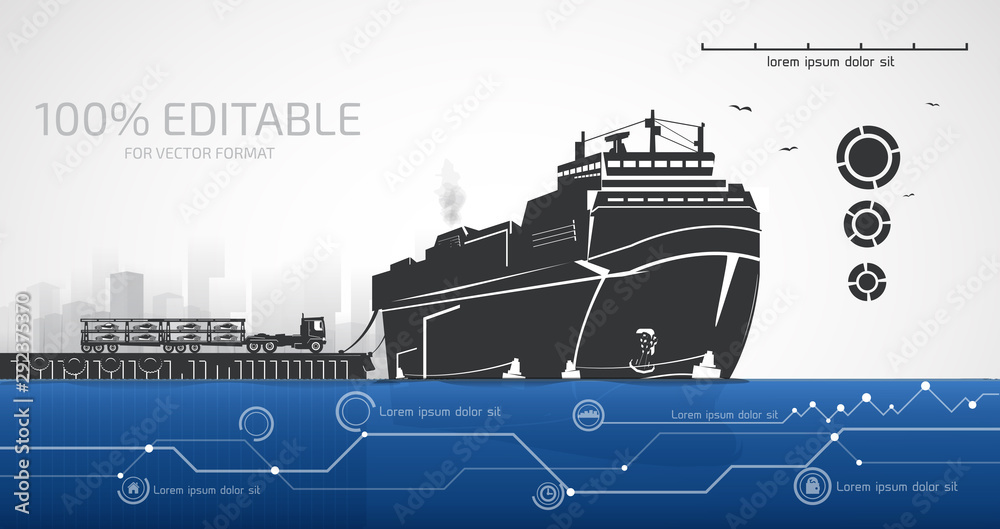 lorem ipsum dolor sit

100% EDITABLE
FOR VECTOR FORMAT

Lorem ipsum dolor sit

Lorem ipsum dolor sit

Lorem ipsum dolor sit

Lorem ipsum dolor sit

Adobe Stock | #252375370