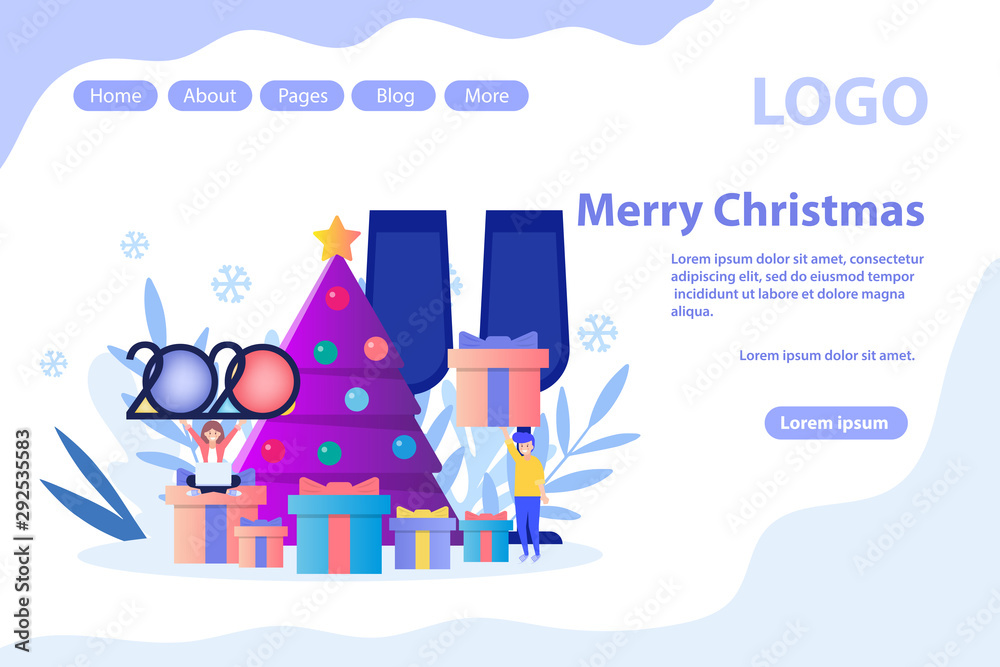 Home About Pages Blog More

LOGO

Merry Christmas

Lorem ipsum dolor sit amet, consectetur adipiscing elit, sed do eiusmod tempor incididunt ut labore et dolore magna aliqua.

Lorem ipsum dolor sit amet.

Lorem ipsum

2020

Adobe Stock | #292535583