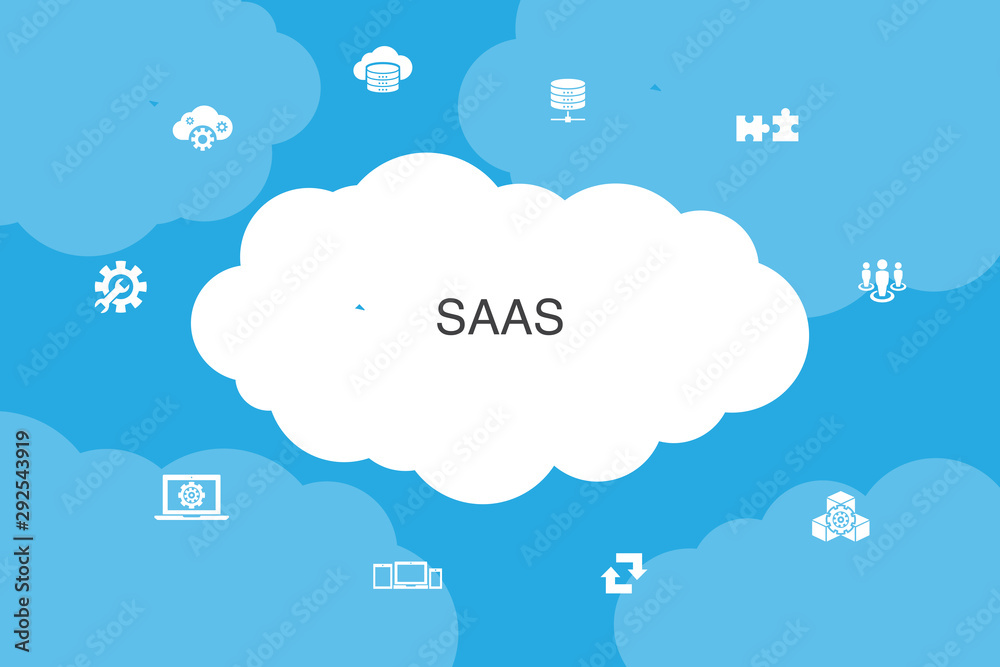 SAAS

Adobe Stock | #292543919