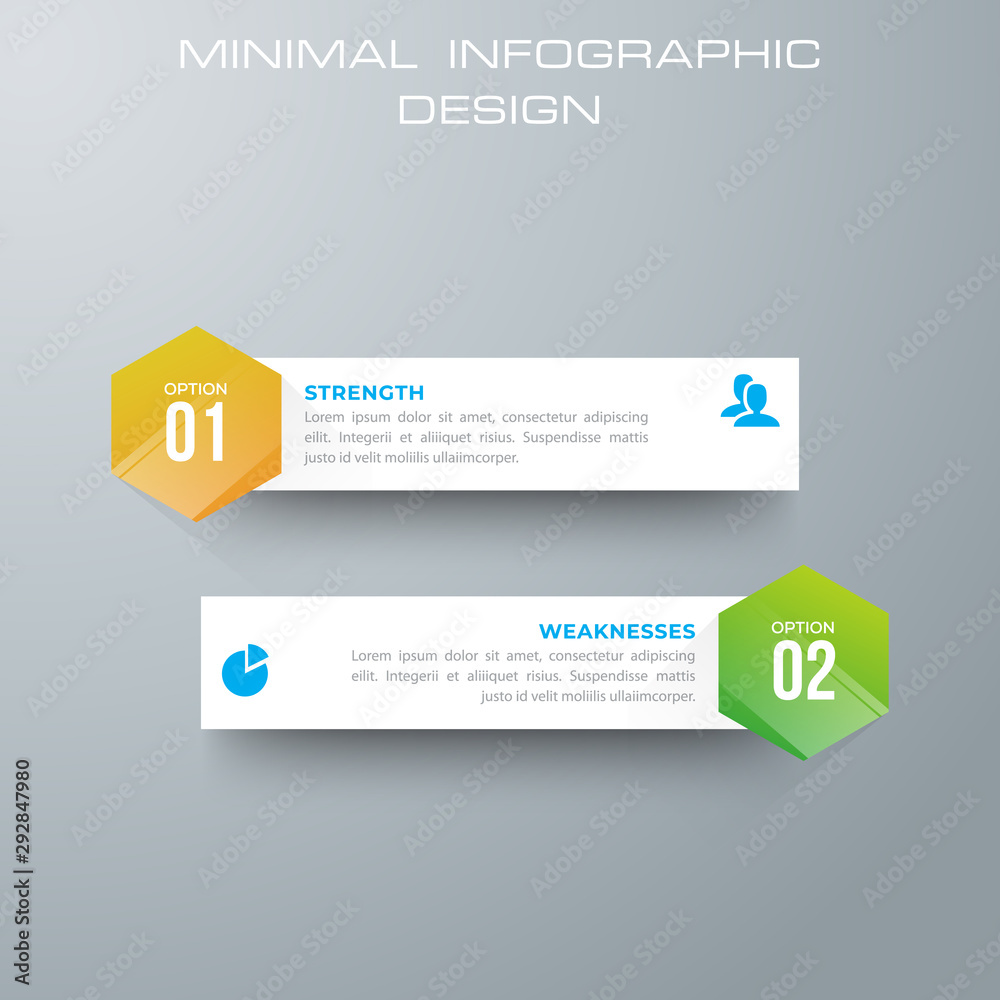 MINIMAL INFOGRAPHIC DESIGN

OPTION
01

STRENGTH
Lorem ipsum dolor sit amet, consectetur adipiscing eilit. Integerii et aliiiquet risius. Suspendisse mattis justo id velit moliilis ullaiimcorper.

WEAKNESSES
Lorem ipsum dolor sit amet, consectetur adipiscing eilit. Integerii et aliiiquet risius. Suspendisse mattis justo id velit moliilis ullaiimcorper.

OPTION
02

Adobe Stock | #292847980