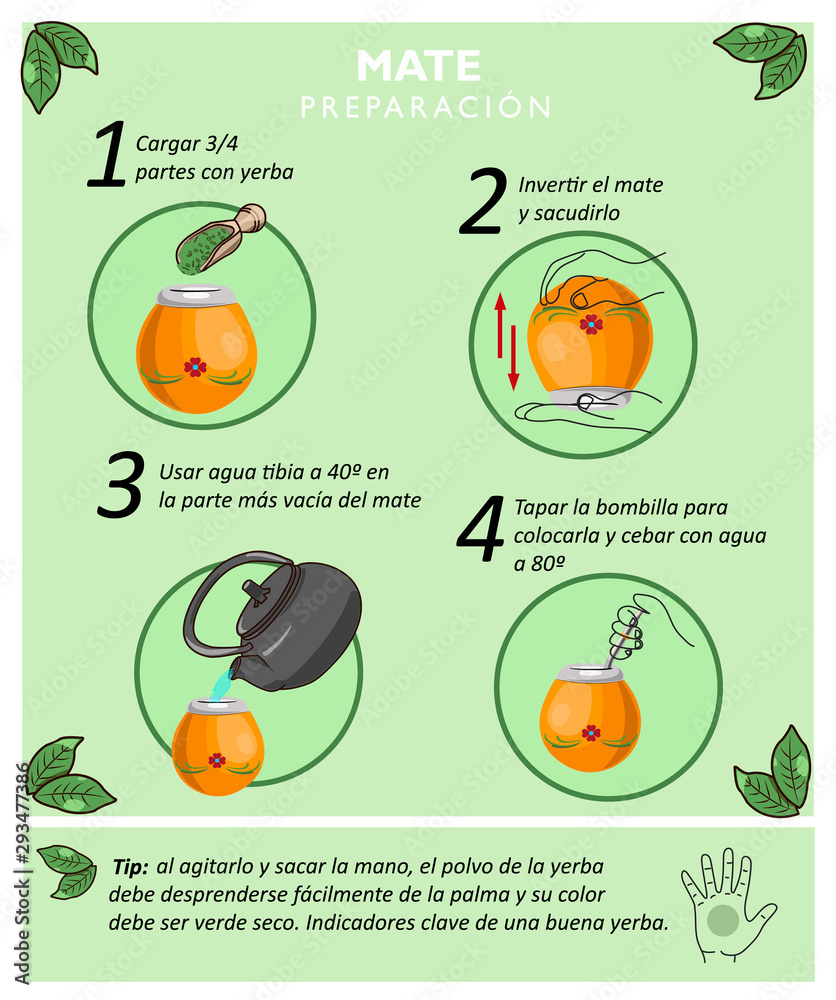 MATE
PREPARACIÓN

1 Cargar 3/4 partes con yerba

2 Invertir el mate y sacudirlo

3 Usar agua tibia a 40º en la parte más vacía del mate

4 Tapar la bombilla para colocarla y cebar con agua a 80º

Tip: al agitarlo y sacar la mano, el polvo de la yerba debe desprenderse fácilmente de la palma y su color debe ser verde seco. Indicadores clave de una buena yerba.

Adobe Stock | #293477386