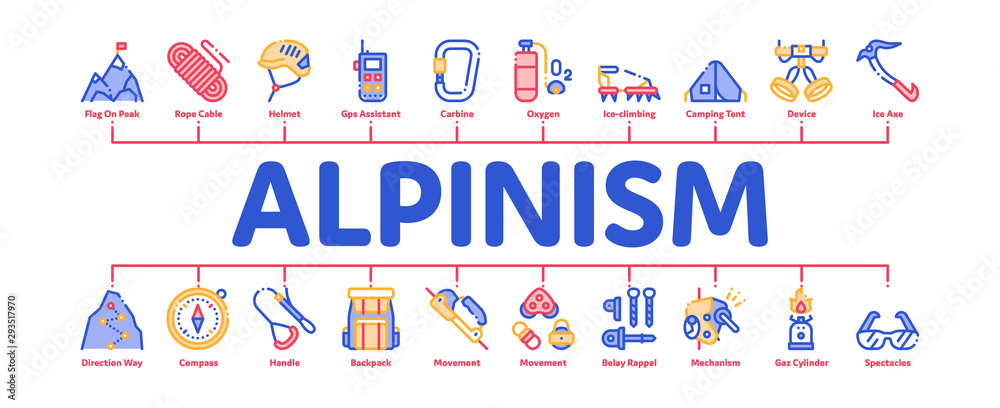 $O_2$

Flag On Peak
Rope Cable
Helmet
Gps Assistant
Carbine
Oxygen
Ice-climbing
Camping Tent
Device
Ice Axe

ALPINISM

Direction Way
Compass
Handle
Backpack
Movement
Movement
Belay Rappel
Mechanism
Gaz Cylinder
Spectacles

293517970