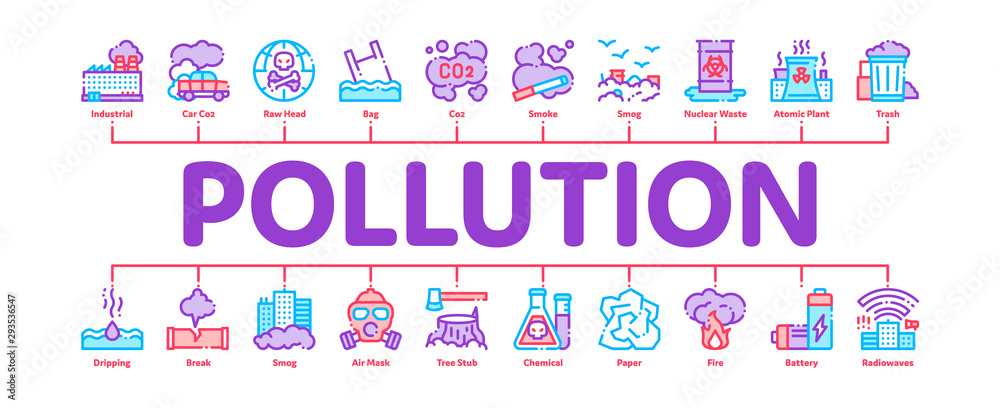 CO2

Industrial Car Co2 Raw Head Bag Co2 Smoke Smog Nuclear Waste Atomic Plant Trash

POLLUTION

Dripping Break Smog Air Mask Tree Stub Chemical Paper Fire Battery Radiowaves

293536547